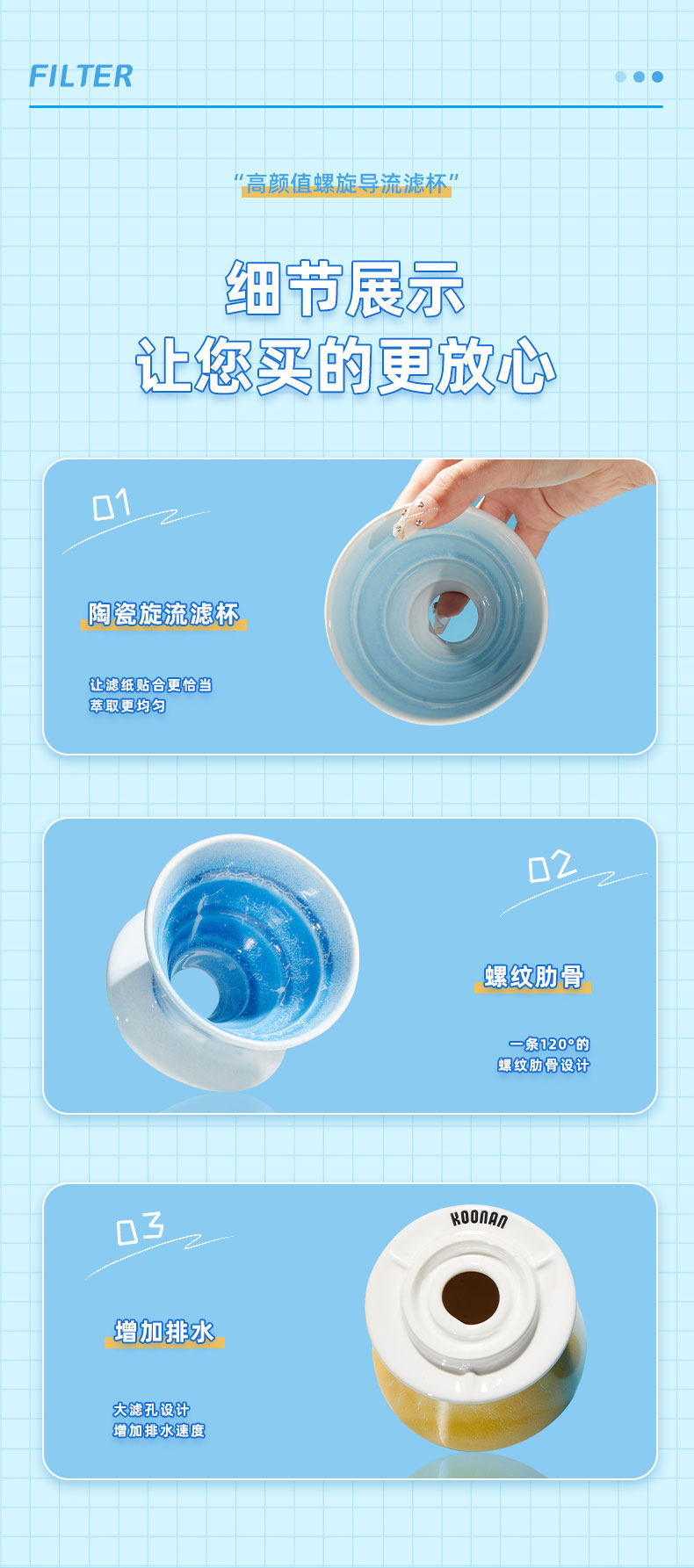 FILTER

“高颜值螺旋导流滤杯”

细节展示
让您买的更放心

01

陶瓷旋流滤杯

让滤纸贴合更恰当
萃取更均匀

02

螺纹肋骨

一条120°的
螺纹肋骨设计

03

增加排水

大滤孔设计
增加排水速度

KOONAN