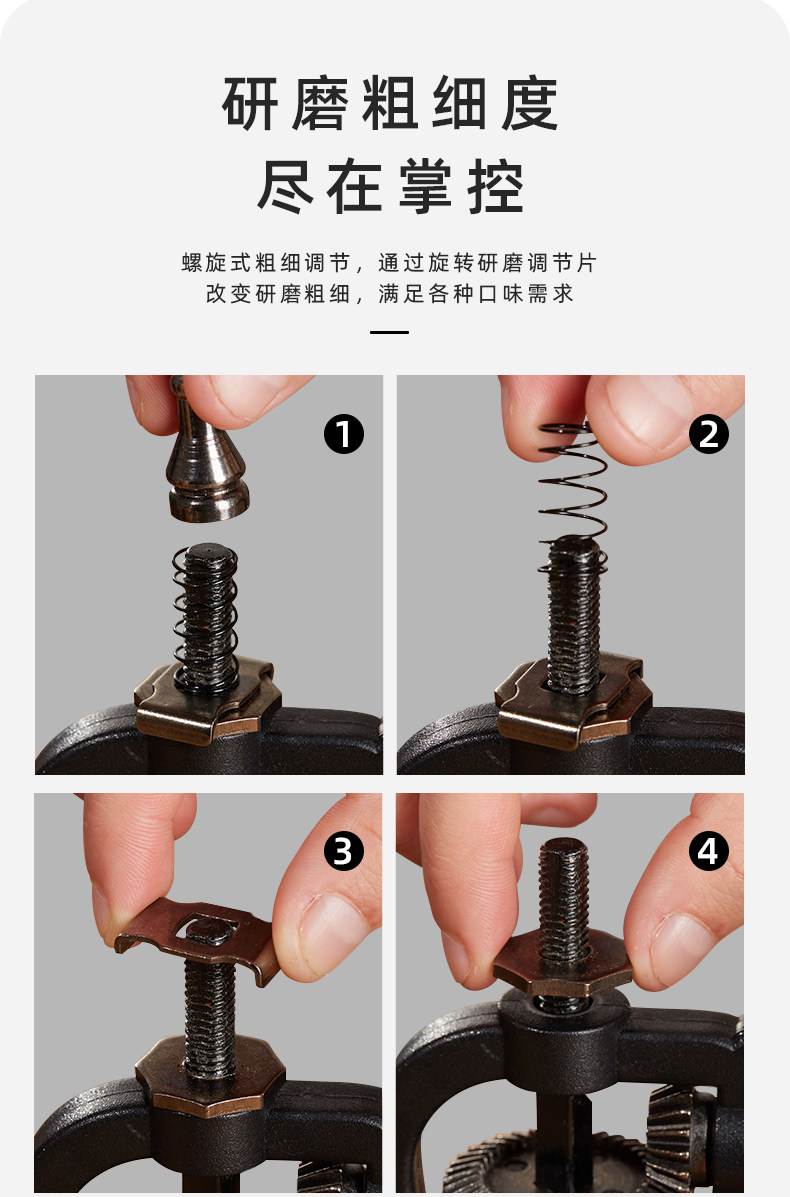 研磨粗细度
尽在掌控

螺旋式粗细调节，通过旋转研磨调节片
改变研磨粗细，满足各种口味需求

1

2

3

4