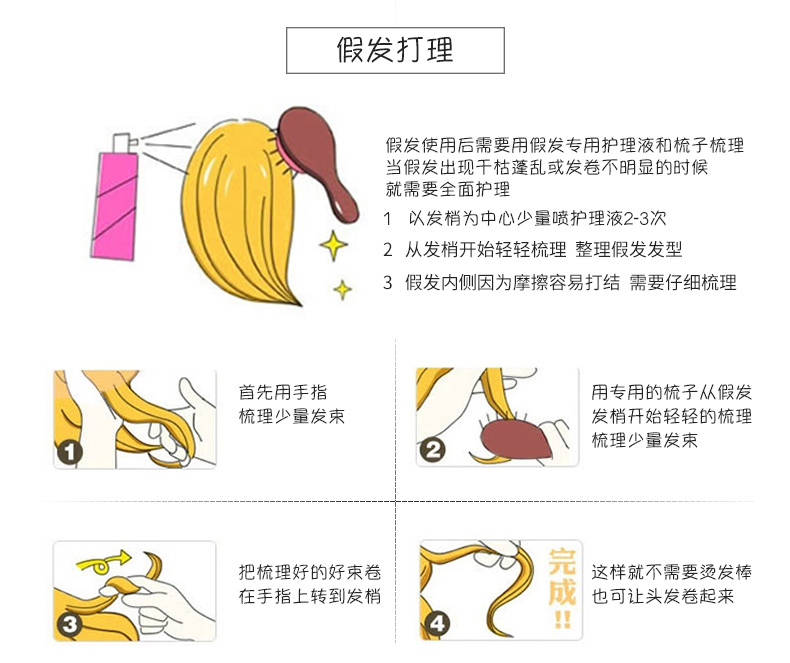 假发打理

假发使用后需要用假发专用护理液和梳子梳理
当假发出现干枯蓬乱或发卷不明显的时候
就需要全面护理

1　以发梢为中心少量喷护理液2-3次

2　从发梢开始轻轻梳理 整理假发发型

3　假发内侧因为摩擦容易打结 需要仔细梳理

1

首先用手指
梳理少量发束

2

用专用的梳子从假发
发梢开始轻轻的梳理
梳理少量发束

3

把梳理好的好束卷
在手指上转到发梢

4

完成!!

这样就不需要烫发棒
也可让头发卷起来