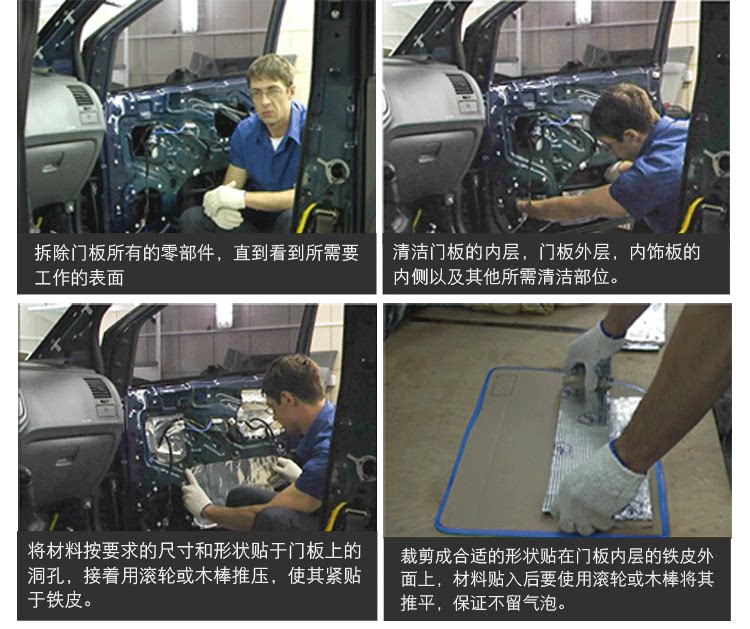 拆除门板所有的零部件，直到看到所需要工作的表面

清洁门板的内层，门板外层，内饰板的内侧以及其他所需清洁部位。

将材料按要求的尺寸和形状贴于门板上的洞孔，接着用滚轮或木棒推压，使其紧贴于铁皮。

裁剪成合适的形状贴在门板内层的铁皮外面上，材料贴入后要使用滚轮或木棒将其推平，保证不留气泡。