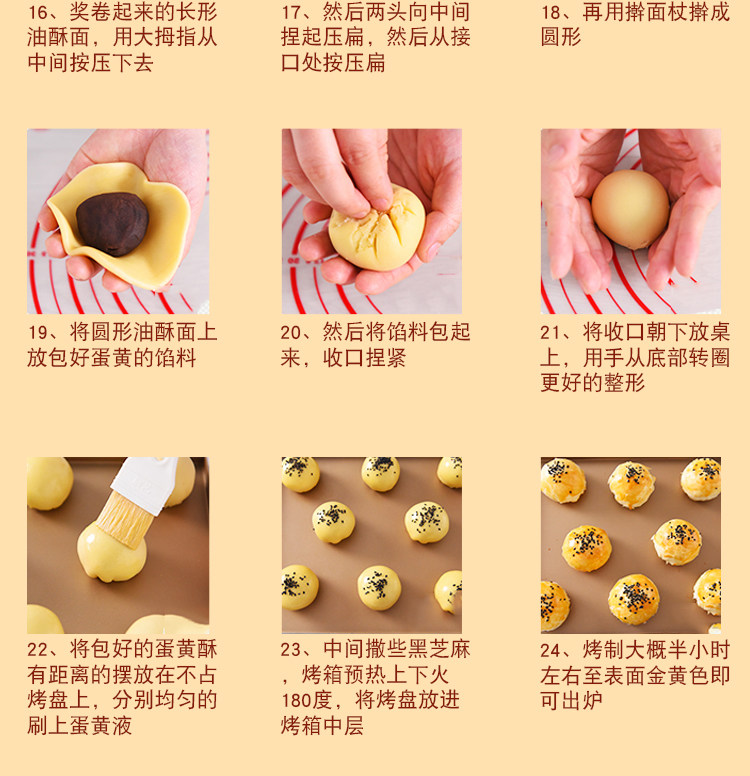 16、奖卷起来的长形油酥面，用大拇指从中间按压下去

17、然后两头向中间捏起压扁，然后从接口处按压扁

18、再用擀面杖擀成圆形

19、将圆形油酥面上放包好蛋黄的馅料

20、然后将馅料包起来，收口捏紧

21、将收口朝下放桌上，用手从底部转圈更好的整形

22、将包好的蛋黄酥有距离的摆放在不占烤盘上，分别均匀的刷上蛋黄液

23、中间撒些黑芝麻，烤箱预热上下火180度，将烤盘放进烤箱中层

24、烤制大概半小时左右至表面金黄色即可出炉