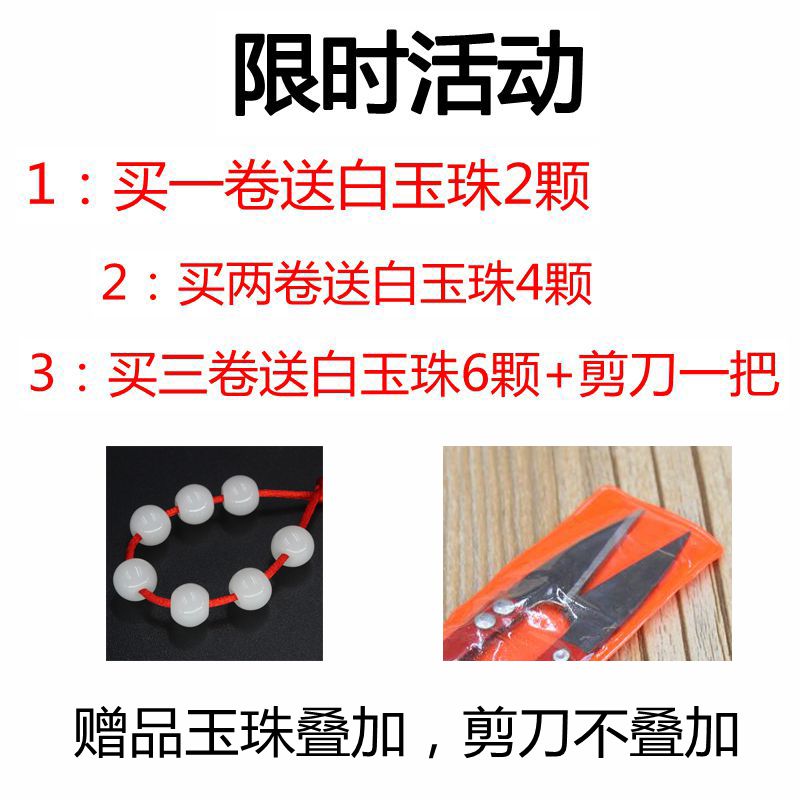 限时活动

1：买一卷送白玉珠2颗

2：买两卷送白玉珠4颗

3：买三卷送白玉珠6颗+剪刀一把

赠品玉珠叠加，剪刀不叠加