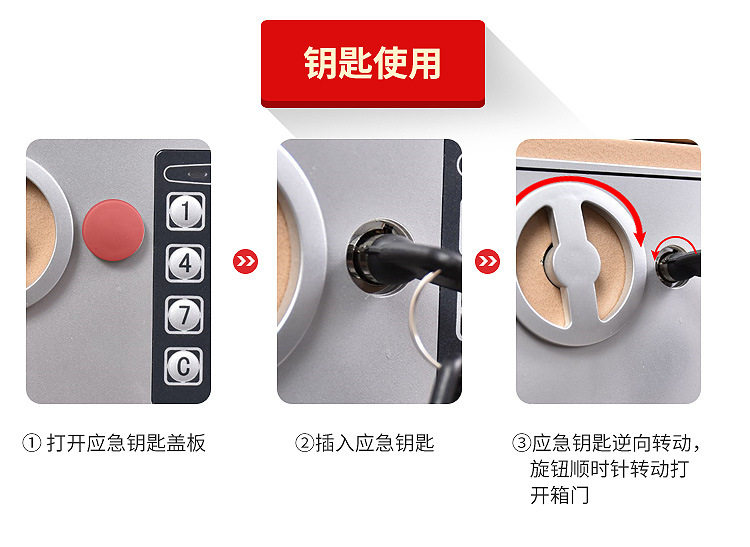 钥匙使用

1
4
7
C

① 打开应急钥匙盖板

②插入应急钥匙

③应急钥匙逆向转动，旋钮顺时针转动打开箱门