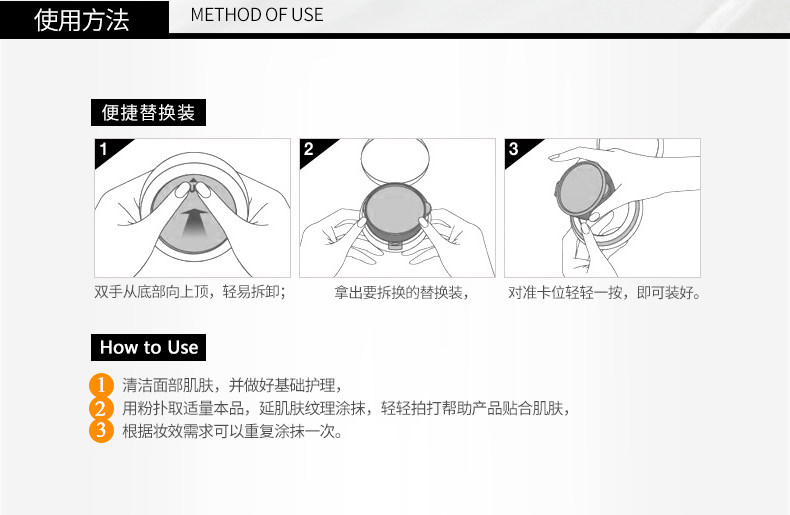 使用方法 METHOD OF USE

便捷替换装

1

双手从底部向上顶，轻易拆卸；

2

拿出要拆换的替换装，

3

对准卡位轻轻一按，即可装好。

How to Use

1 清洁面部肌肤，并做好基础护理，

2 用粉扑取适量本品，延肌肤纹理涂抹，轻轻拍打帮助产品贴合肌肤，

3 根据妆效需求可以重复涂抹一次。