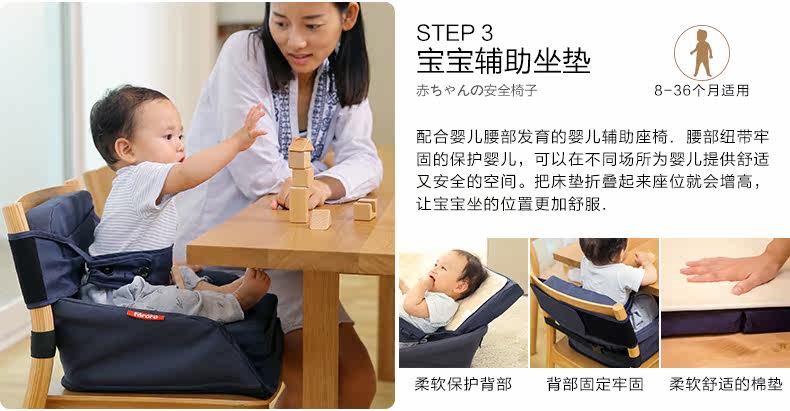 farore

STEP 3
宝宝辅助坐垫
赤ちゃんの安全椅子

8-36个月适用

配合婴儿腰部发育的婴儿辅助座椅．腰部纽带牢固的保护婴儿，可以在不同场所为婴儿提供舒适又安全的空间。把床垫折叠起来座位就会增高，让宝宝坐的位置更加舒服．

柔软保护背部
背部固定牢固
柔软舒适的棉垫