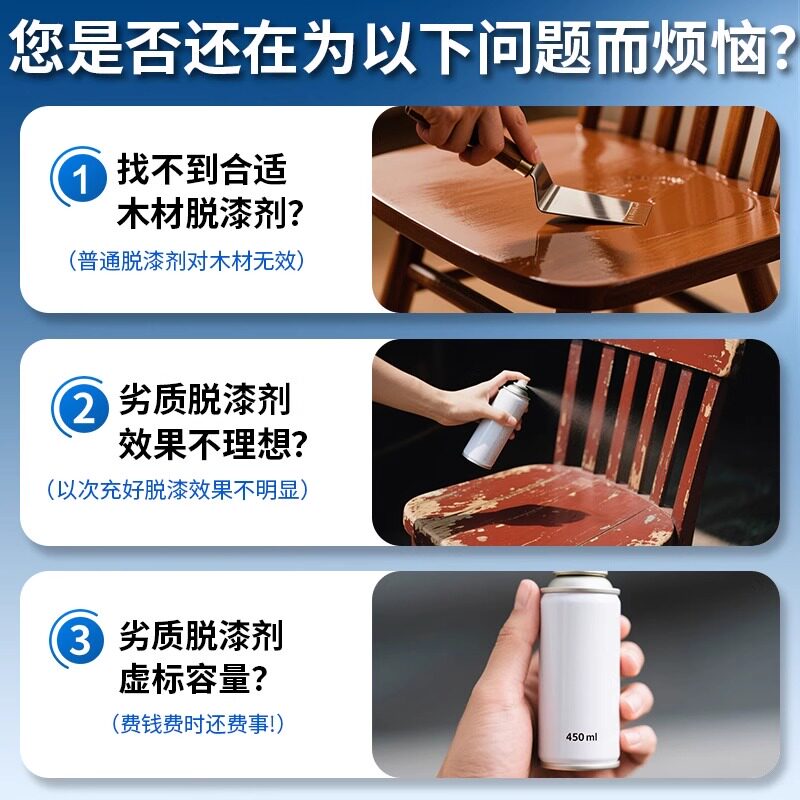 您是否还在为以下问题而烦恼?

1 找不到合适木材脱漆剂?
(普通脱漆剂对木材无效)

2 劣质脱漆剂效果不理想?
(以次充好脱漆效果不明显)

3 劣质脱漆剂虚标容量?
(费钱费时还费事!)

450 ml