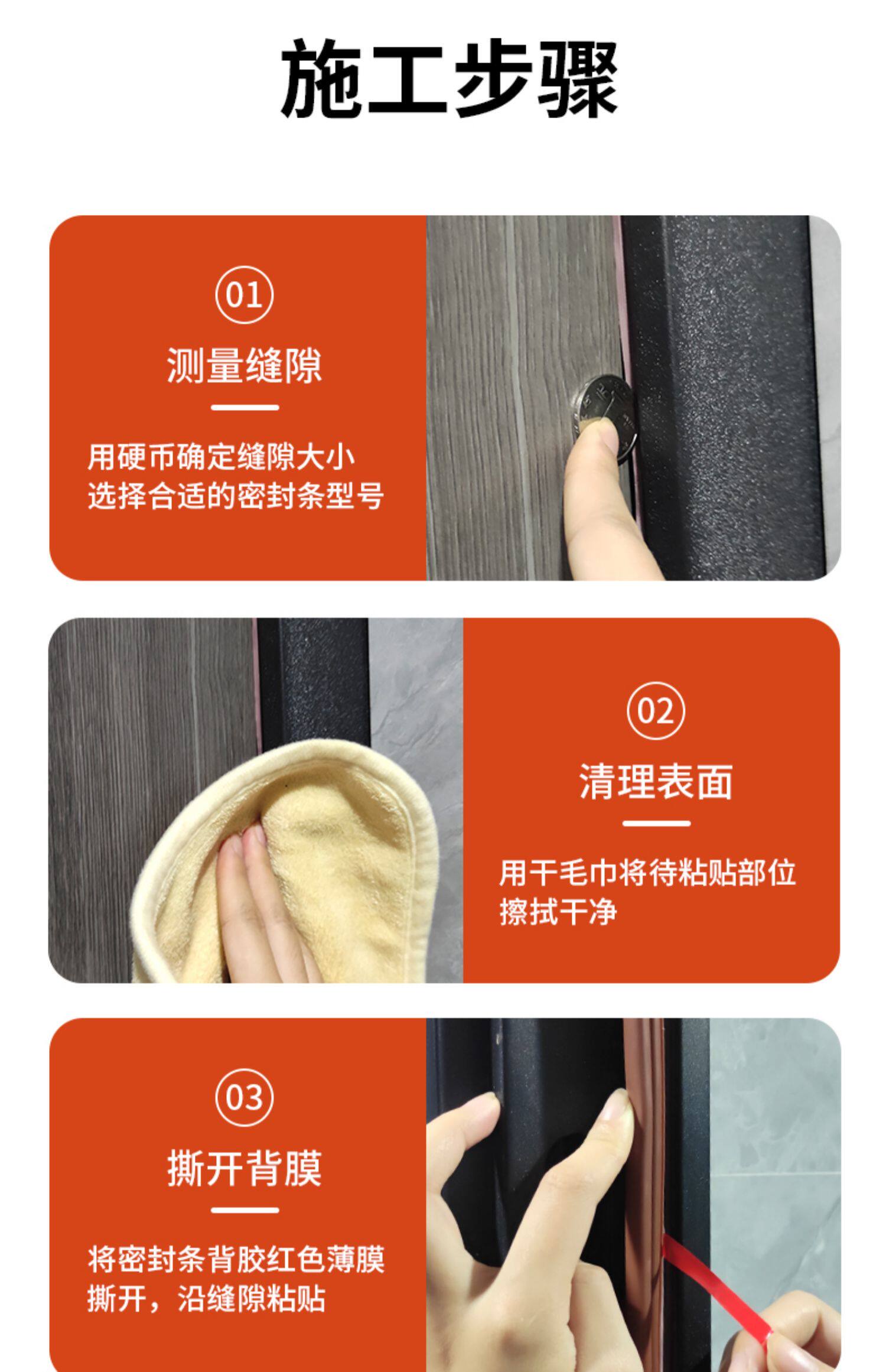 施工步骤

01

测量缝隙

用硬币确定缝隙大小
选择合适的密封条型号

02

清理表面

用干毛巾将待粘贴部位
擦拭干净

03

撕开背膜

将密封条背胶红色薄膜
撕开，沿缝隙粘贴