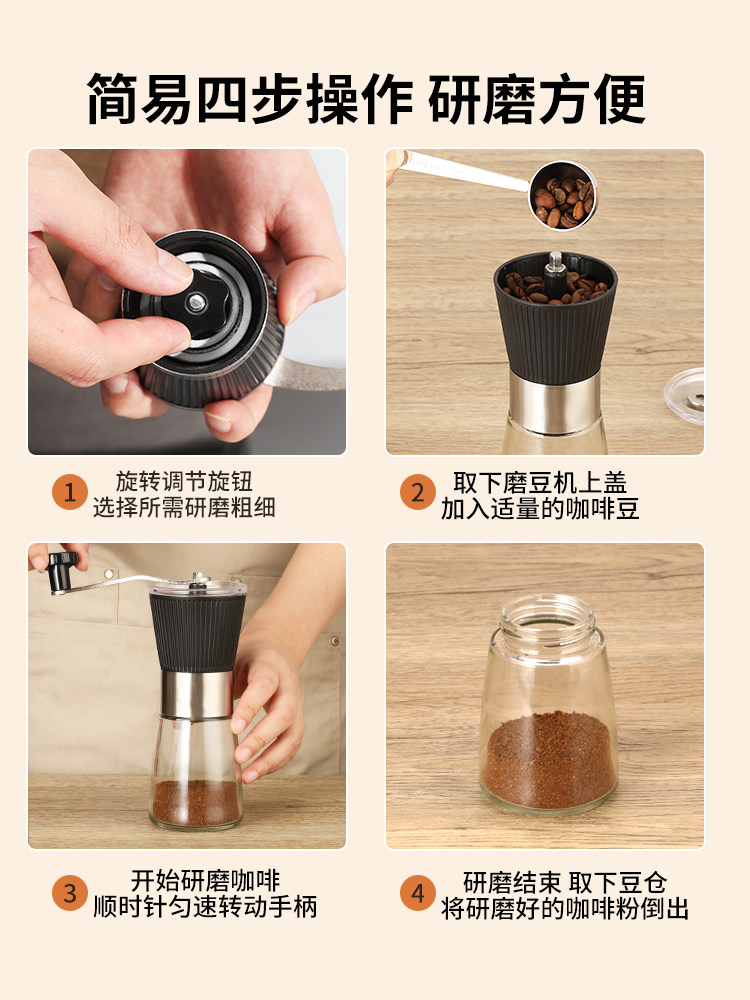 简易四步操作 研磨方便

1 旋转调节旋钮
选择所需研磨粗细

2 取下磨豆机上盖
加入适量的咖啡豆

3 开始研磨咖啡
顺时针匀速转动手柄

4 研磨结束 取下豆仓
将研磨好的咖啡粉倒出