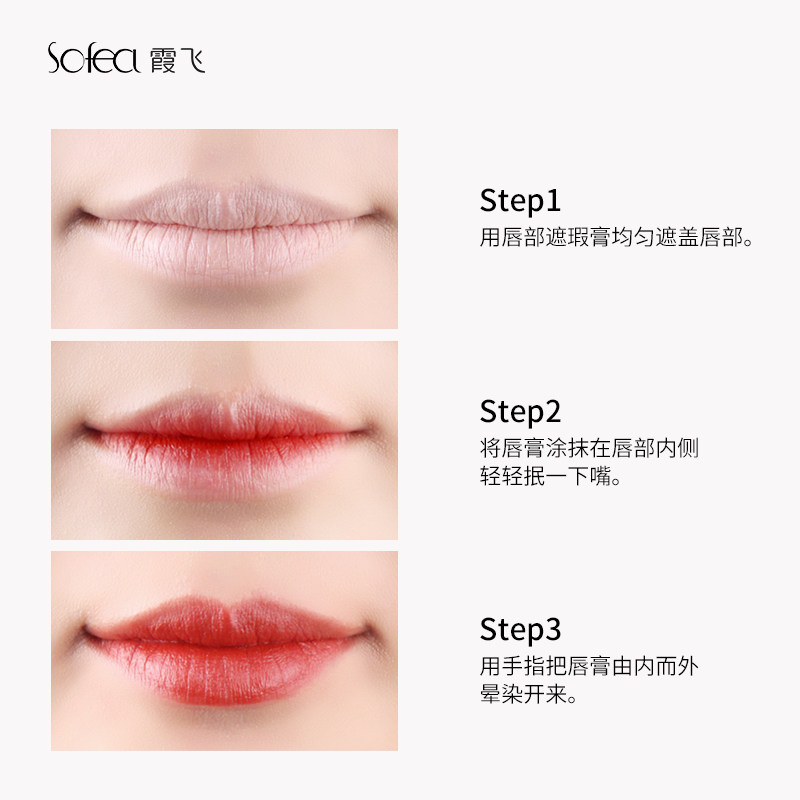 Sofea 霞飞

Step1
用唇部遮瑕膏均匀遮盖唇部。

Step2
将唇膏涂抹在唇部内侧
轻轻抿一下嘴。

Step3
用手指把唇膏由内而外
晕染开来。