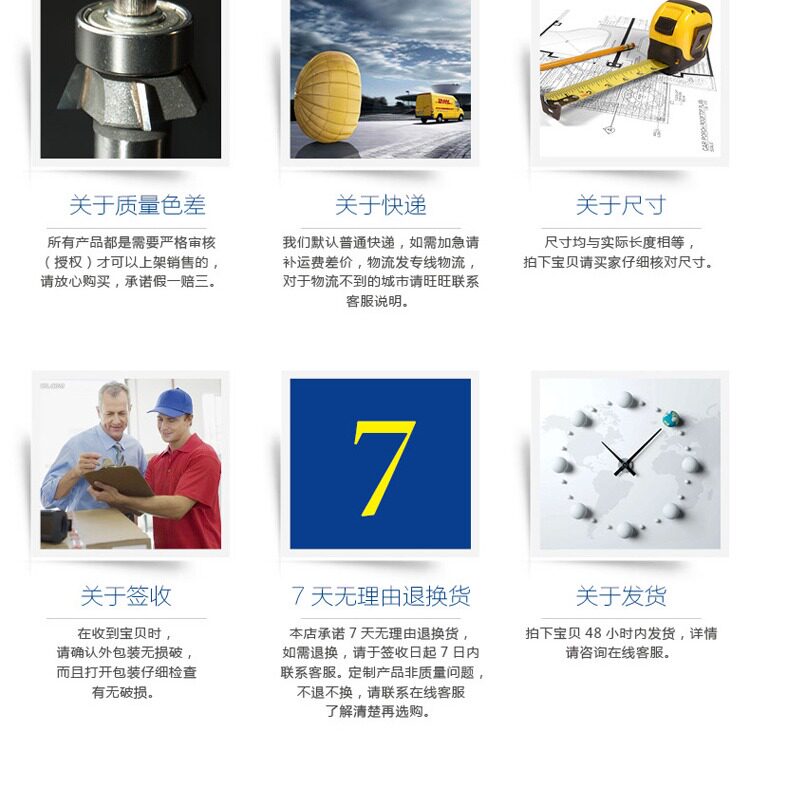 DHL

关于质量色差

所有产品都是需要严格审核（授权）才可以上架销售的，请放心购买，承诺假一赔三。

关于快递

我们默认普通快递，如需加急请补运费差价，物流发专线物流，对于物流不到的城市请旺旺联系客服说明。

关于尺寸

尺寸均与实际长度相等，拍下宝贝请买家仔细核对尺寸。

7

关于签收

在收到宝贝时，请确认外包装无损破，而且打开包装仔细检查有无破损。

7 天无理由退换货

本店承诺 7 天无理由退换货，如需退换，请于签收日起 7 日内联系客服。定制产品非质量问题，不退不换，请联系在线客服了解清楚再选购。

关于发货

拍下宝贝 48 小时内发货，详情请咨询在线客服。