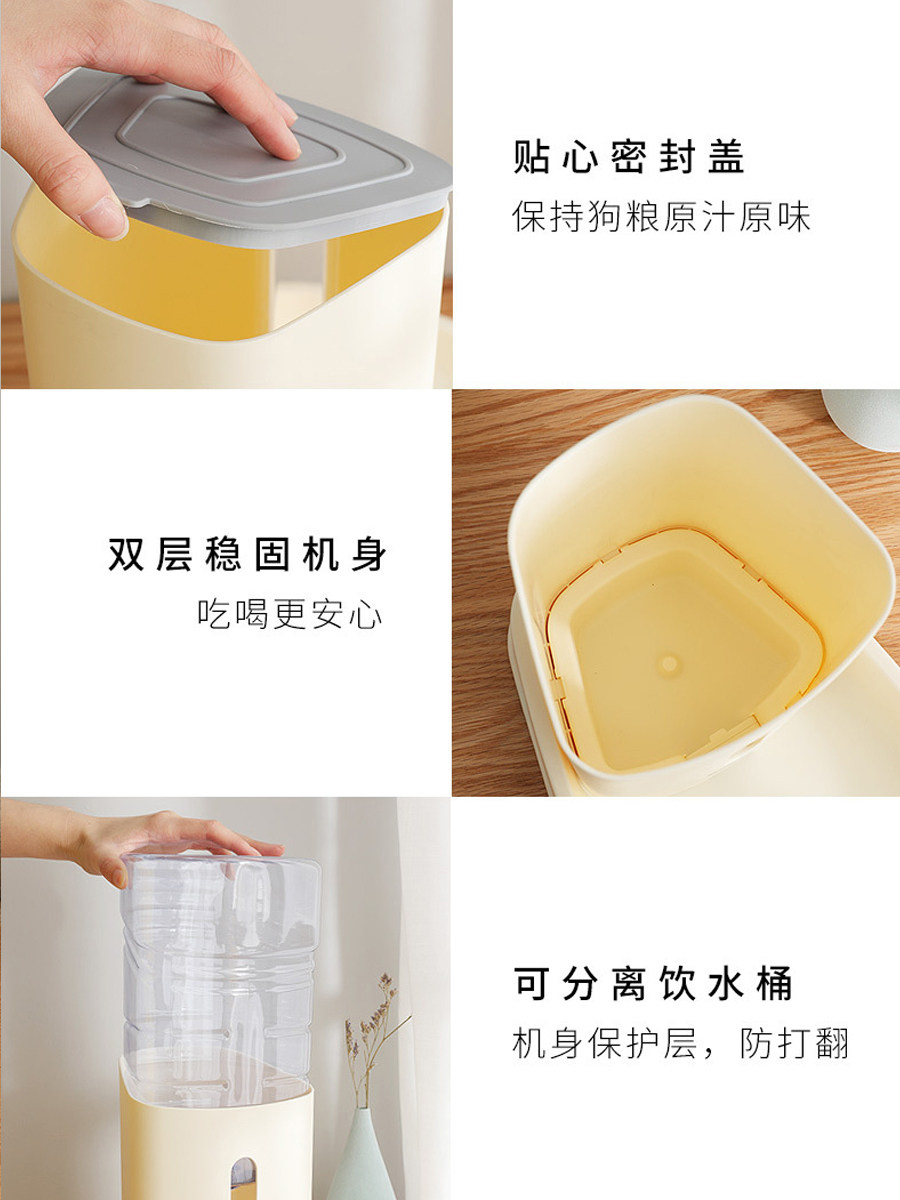 贴心密封盖
保持狗粮原汁原味

双层稳固机身
吃喝更安心

可分离饮水桶
机身保护层，防打翻