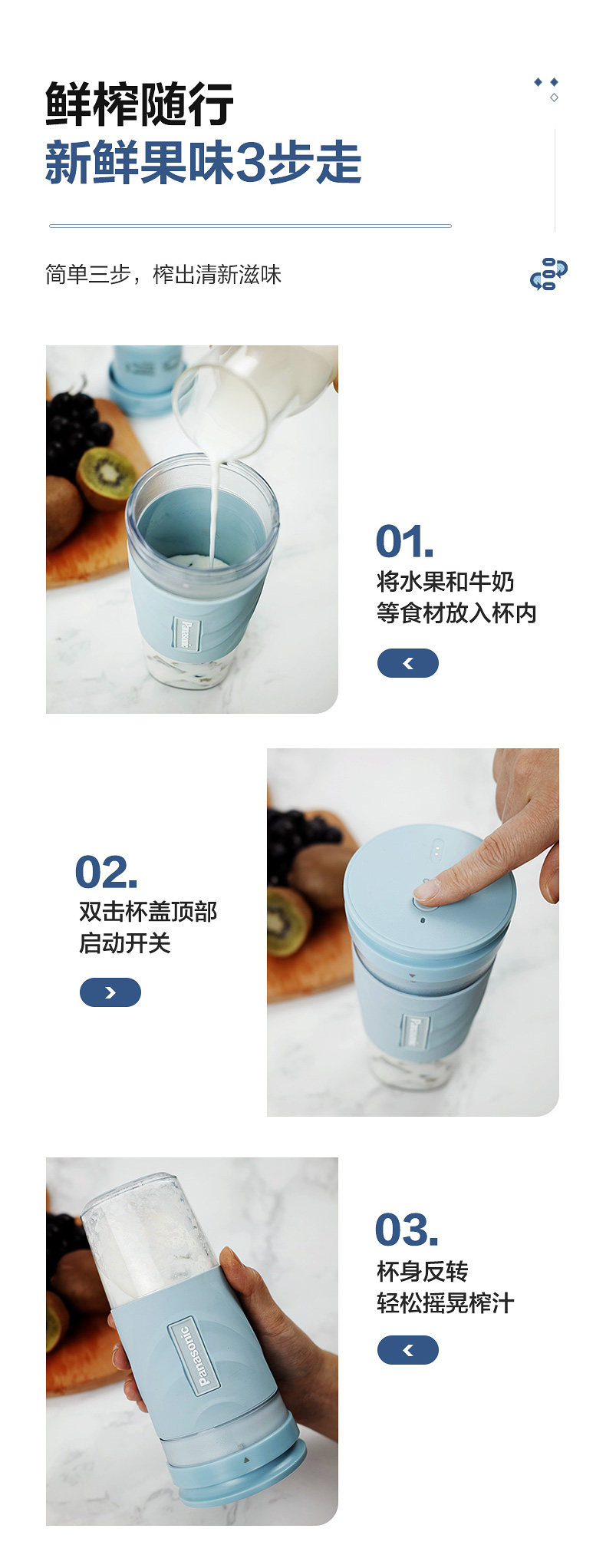 鲜榨随行
新鲜果味3步走

简单三步，榨出清新滋味

Panasonic

01.
将水果和牛奶
等食材放入杯内

02.
双击杯盖顶部
启动开关

Panasonic

Panasonic

03.
杯身反转
轻松摇晃榨汁