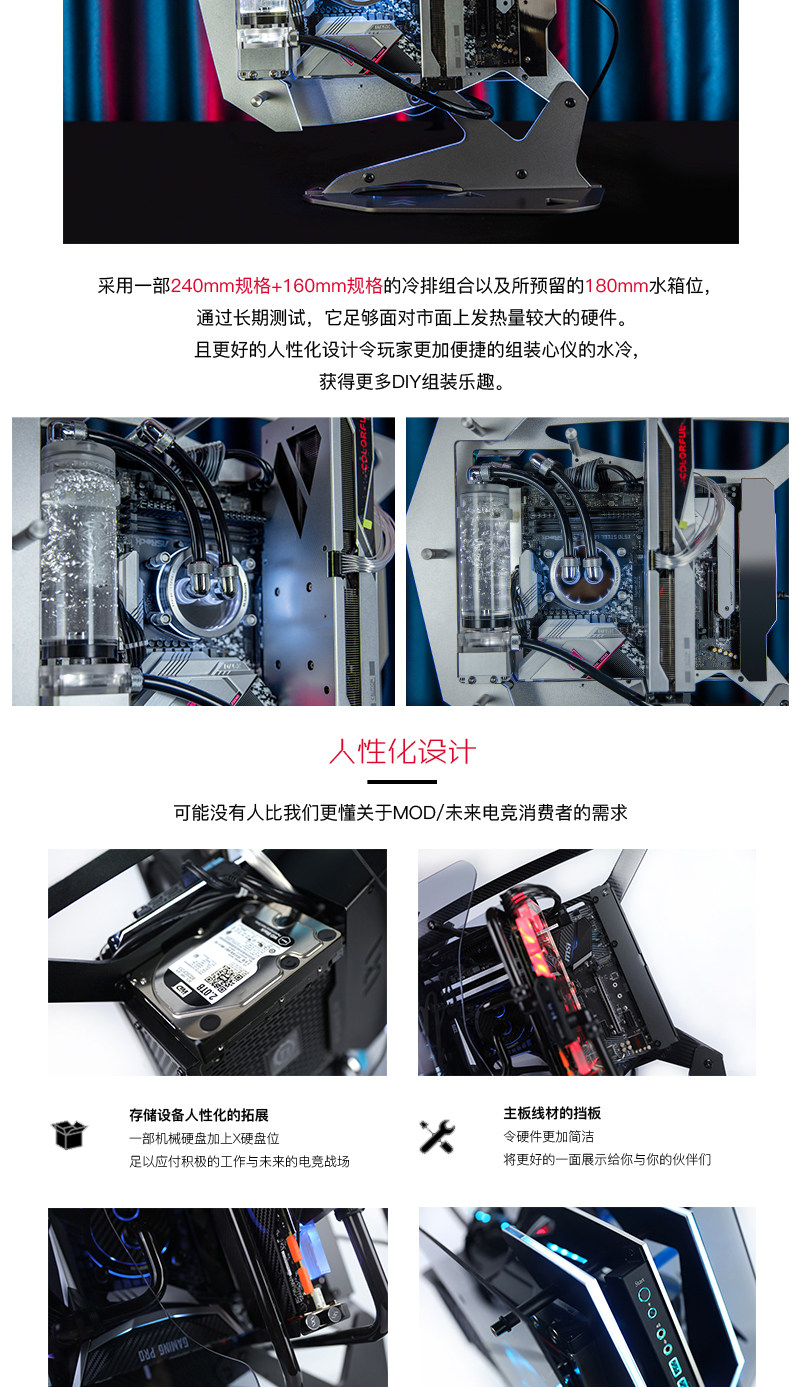 采用一部240mm规格+160mm规格的冷排组合以及所预留的180mm水箱位，
通过长期测试，它足够面对市面上发热量较大的硬件。
且更好的人性化设计令玩家更加便捷的组装心仪的水冷，
获得更多DIY组装乐趣。

COLORFUL

COLORFUL

人性化设计

可能没有人比我们更懂关于MOD/未来电竞消费者的需求

2.0TB

存储设备人性化的拓展
一部机械硬盘加上X硬盘位
足以应付积极的工作与未来的电竞战场

主板线材的挡板
令硬件更加简洁
将更好的一面展示给你与你的伙伴们

GAMING PRO