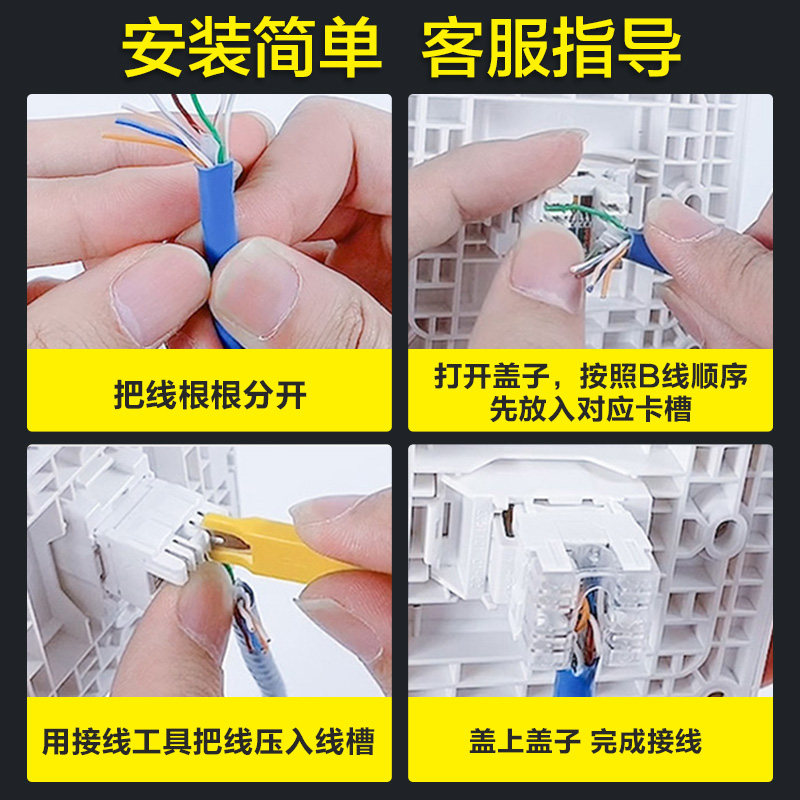 安装简单 客服指导

把线根根分开

打开盖子，按照B线顺序先放入对应卡槽

用接线工具把线压入线槽

盖上盖子 完成接线