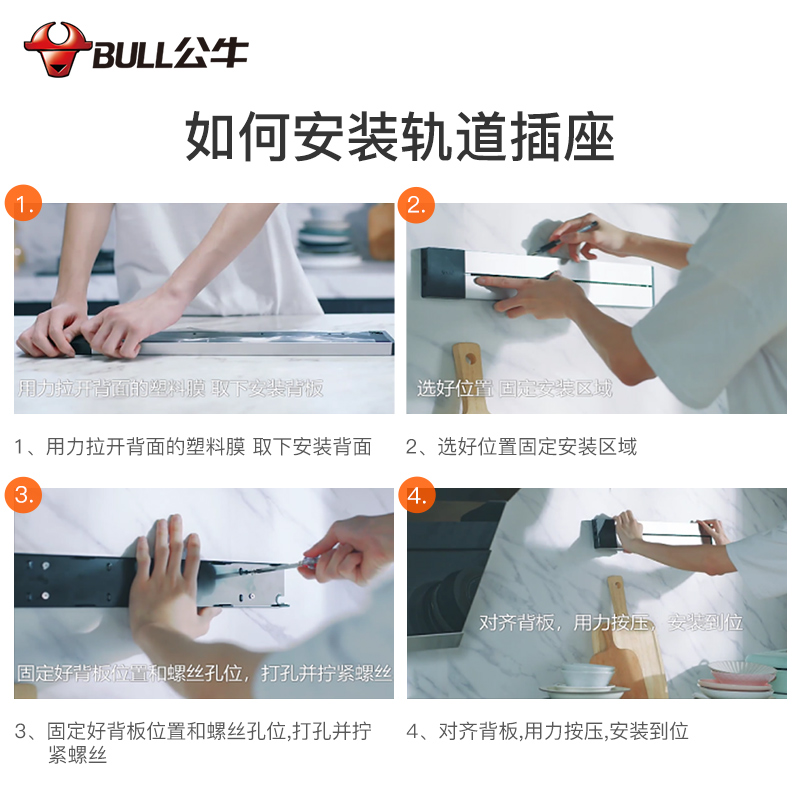 BULL公牛

如何安装轨道插座

1.

用力拉开背面的塑料膜 取下安装背板

1、用力拉开背面的塑料膜 取下安装背面

2.

选好位置 固定安装区域

2、选好位置固定安装区域

3.

固定好背板位置和螺丝孔位，打孔并拧紧螺丝

3、固定好背板位置和螺丝孔位,打孔并拧紧螺丝

4.

对齐背板，用力按压，安装到位

4、对齐背板,用力按压,安装到位