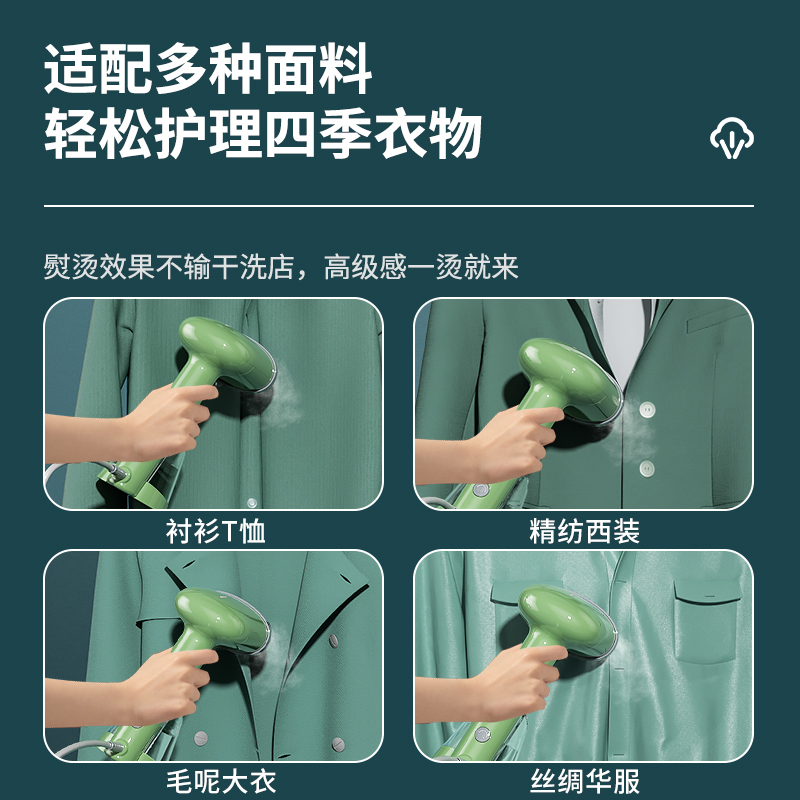 适配多种面料
轻松护理四季衣物

熨烫效果不输干洗店，高级感一烫就来

衬衫T恤

精纺西装

毛呢大衣

丝绸华服