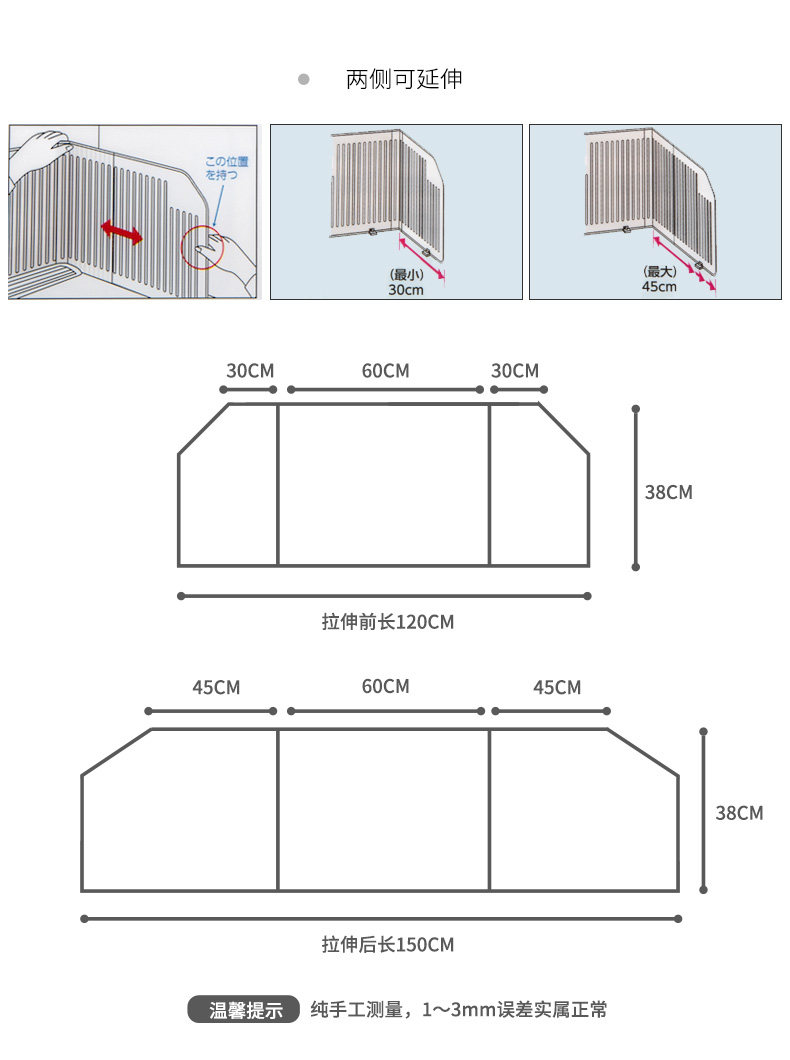 两侧可延伸

この位置を持つ

(最小)
30cm

(最大)
45cm

30CM 60CM 30CM

38CM

拉伸前长120CM

45CM 60CM 45CM

38CM

拉伸后长150CM

温馨提示 纯手工测量，1～3mm误差实属正常