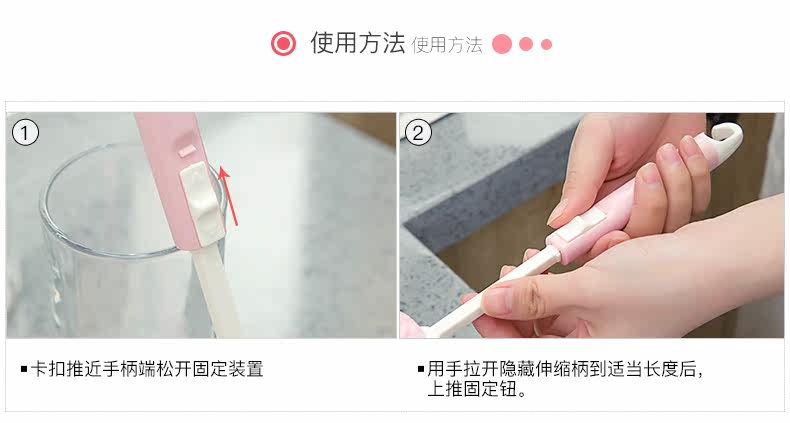 使用方法 使用方法

①

②

▪卡扣推近手柄端松开固定装置

▪用手拉开隐藏伸缩柄到适当长度后，上推固定钮。