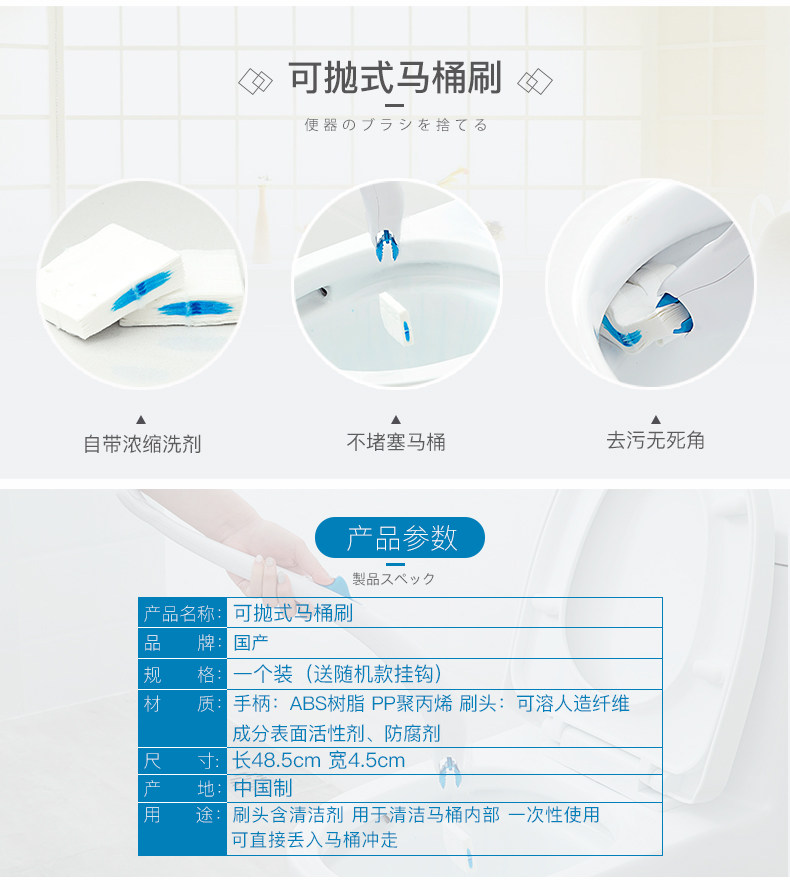 可抛式马桶刷

便器のブラシを捨てる

自带浓缩洗剂

不堵塞马桶

去污无死角

产品参数

製品スペック

| 产品名称: | 可抛式马桶刷 |
|---|---|
| 品　　牌: | 国产 |
| 规　　格: | 一个装（送随机款挂钩） |
| 材　　质: | 手柄：ABS树脂 PP聚丙烯 刷头：可溶人造纤维 成分表面活性剂、防腐剂 |
| 尺　　寸: | 长48.5cm 宽4.5cm |
| 产　　地: | 中国制 |
| 用　　途: | 刷头含清洁剂 用于清洁马桶内部 一次性使用 可直接丢入马桶冲走 |