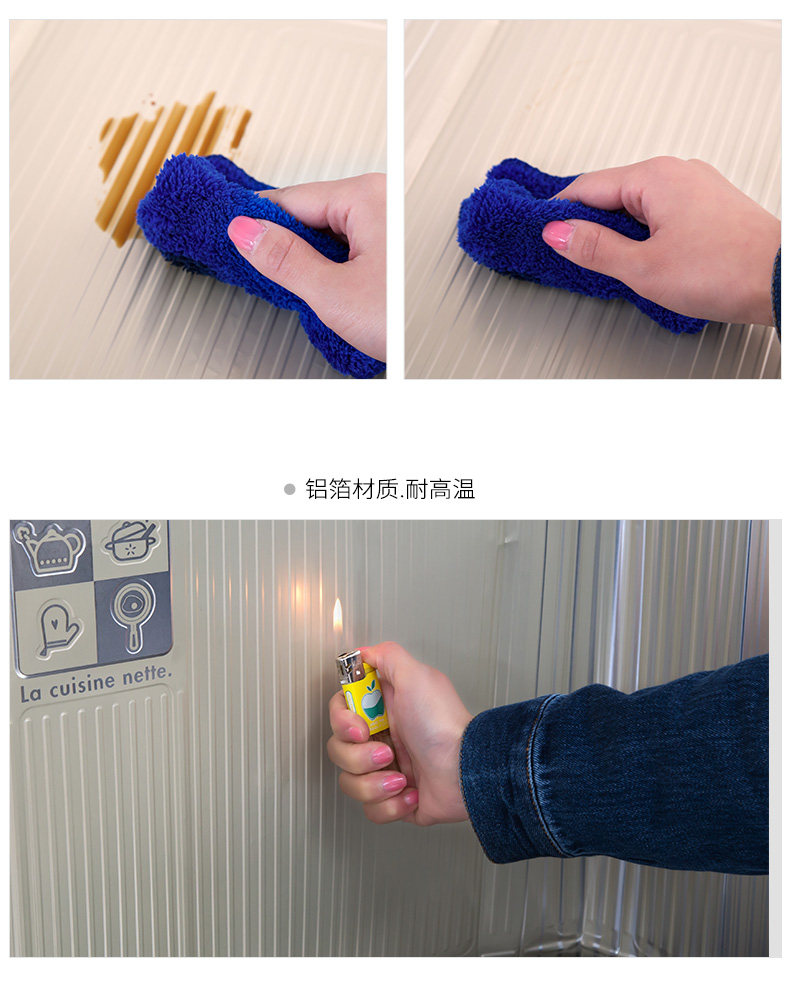 铝箔材质.耐高温

La cuisine nette.