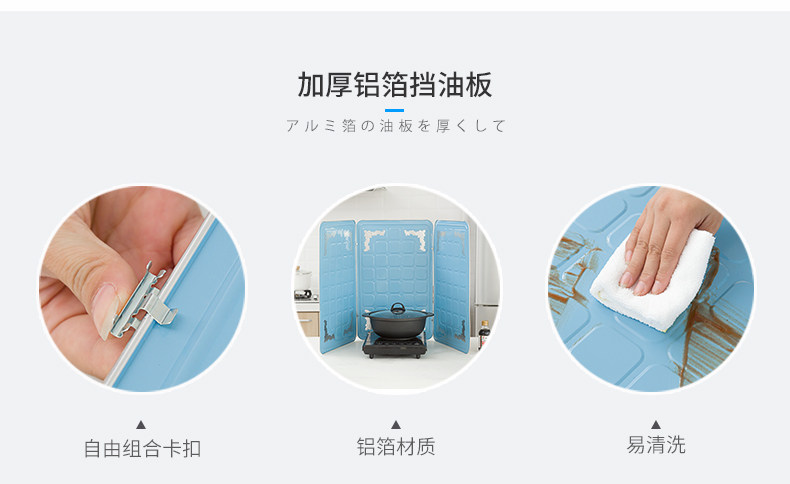 加厚铝箔挡油板

アルミ箔の油板を厚くして

▲
自由组合卡扣

▲
铝箔材质

▲
易清洗