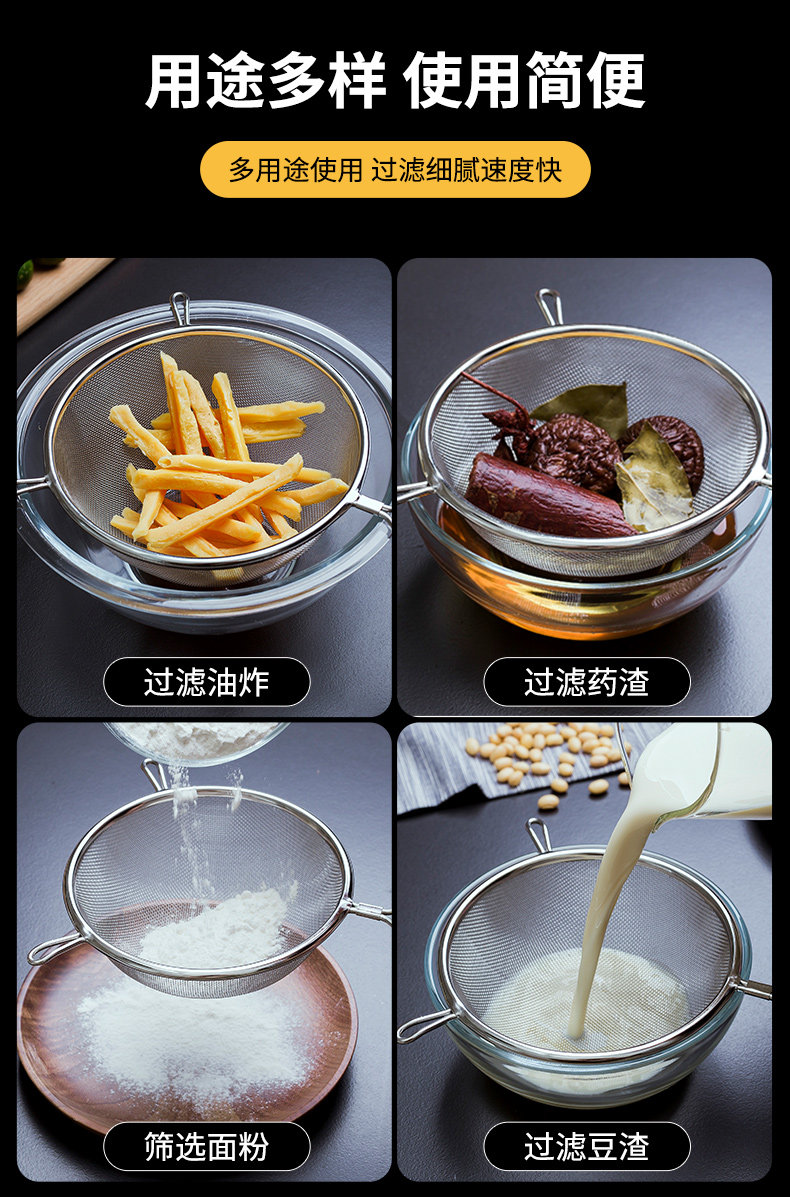 用途多样 使用简便

多用途使用 过滤细腻速度快

过滤油炸

过滤药渣

筛选面粉

过滤豆渣