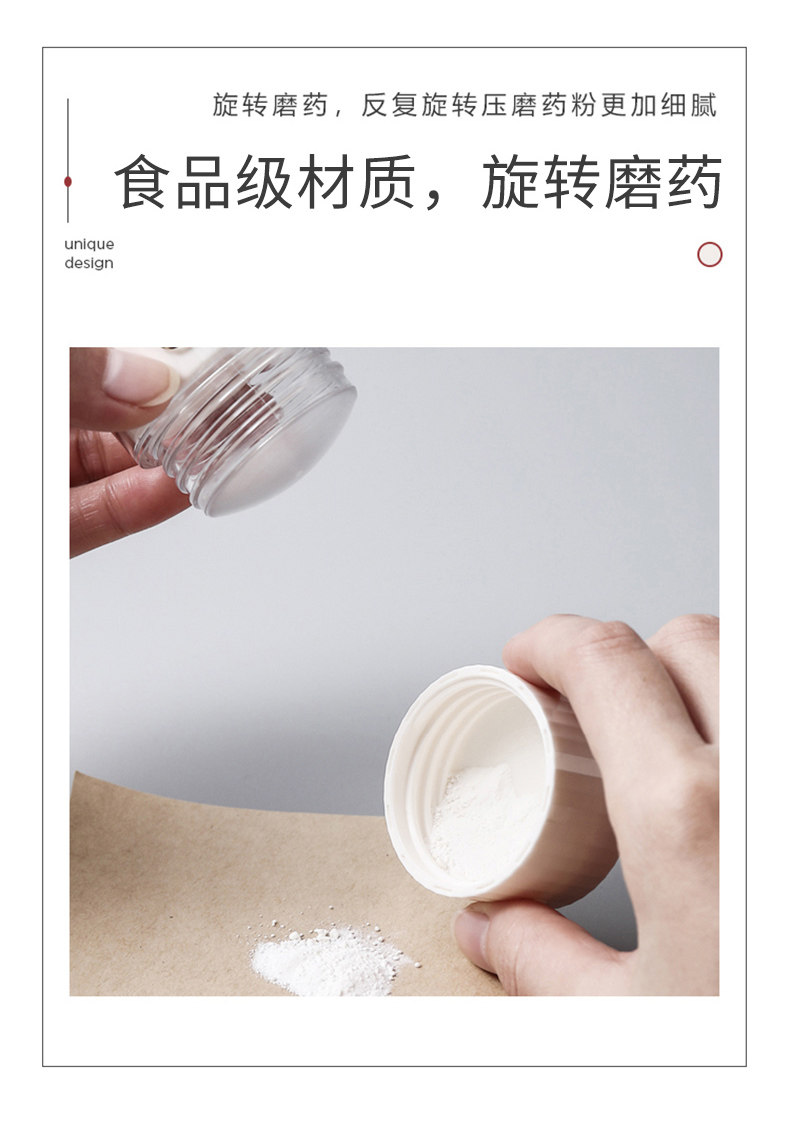 旋转磨药，反复旋转压磨药粉更加细腻

食品级材质，旋转磨药

unique design