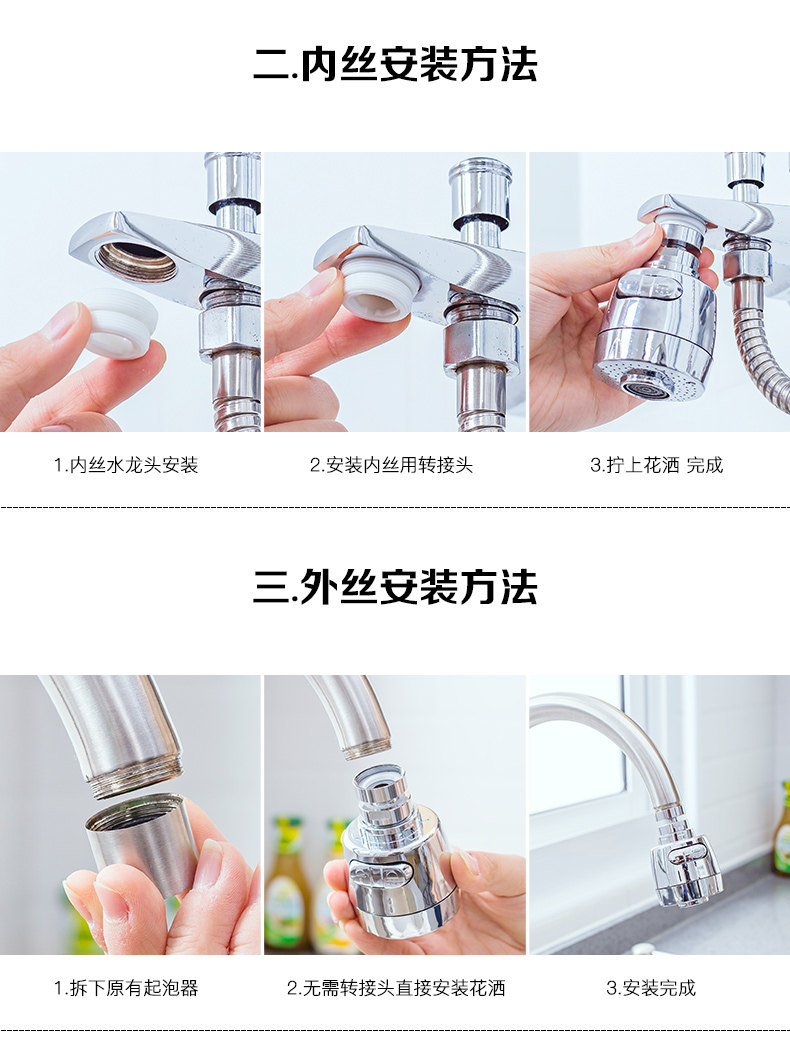 二.内丝安装方法

1.内丝水龙头安装

2.安装内丝用转接头

3.拧上花洒 完成

三.外丝安装方法

1.拆下原有起泡器

2.无需转接头直接安装花洒

3.安装完成