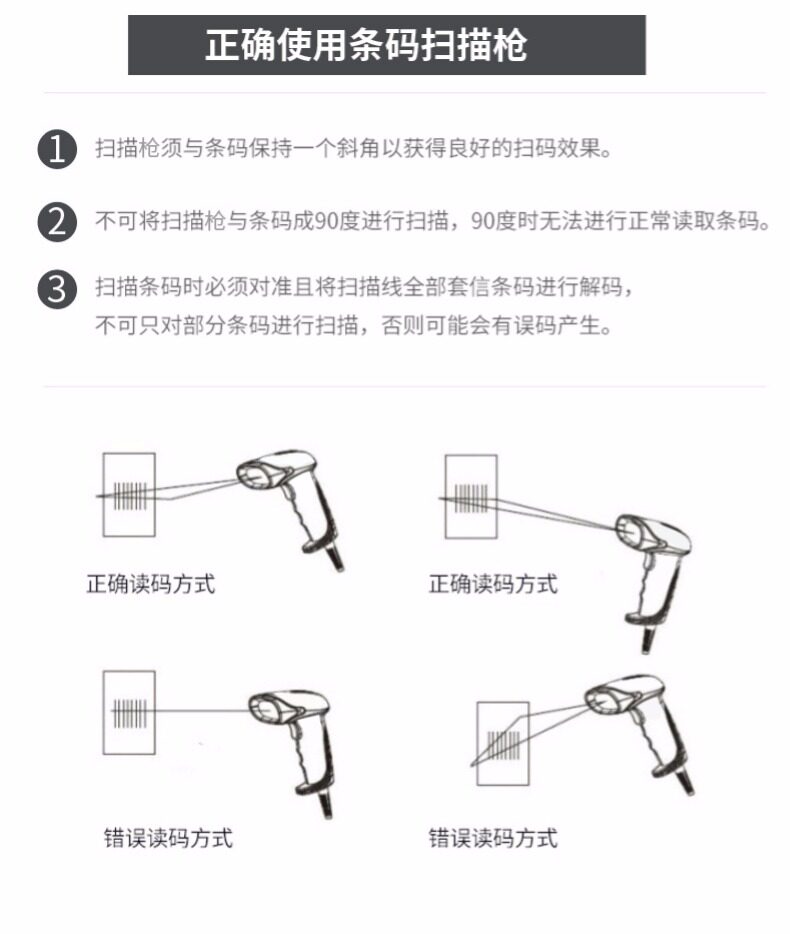 正确使用条码扫描枪

1 扫描枪须与条码保持一个斜角以获得良好的扫码效果。

2 不可将扫描枪与条码成90度进行扫描，90度时无法进行正常读取条码。

3 扫描条码时必须对准且将扫描线全部套信条码进行解码，不可只对部分条码进行扫描，否则可能会有误码产生。

正确读码方式

正确读码方式

错误读码方式

错误读码方式