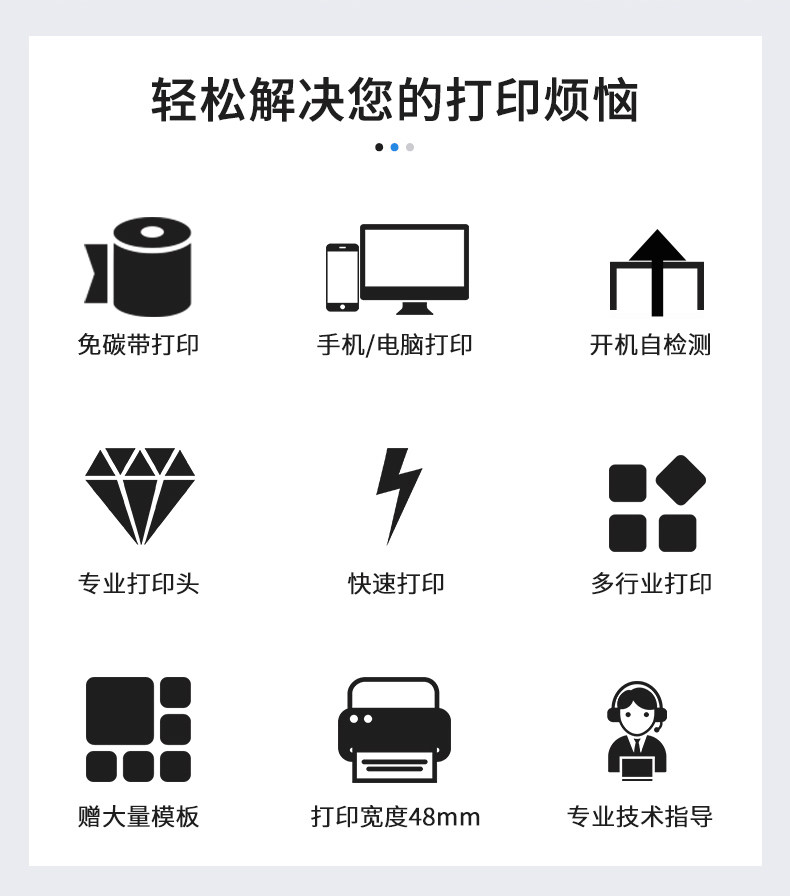 轻松解决您的打印烦恼

免碳带打印

手机/电脑打印

开机自检测

专业打印头

快速打印

多行业打印

赠大量模板

打印宽度48mm

专业技术指导