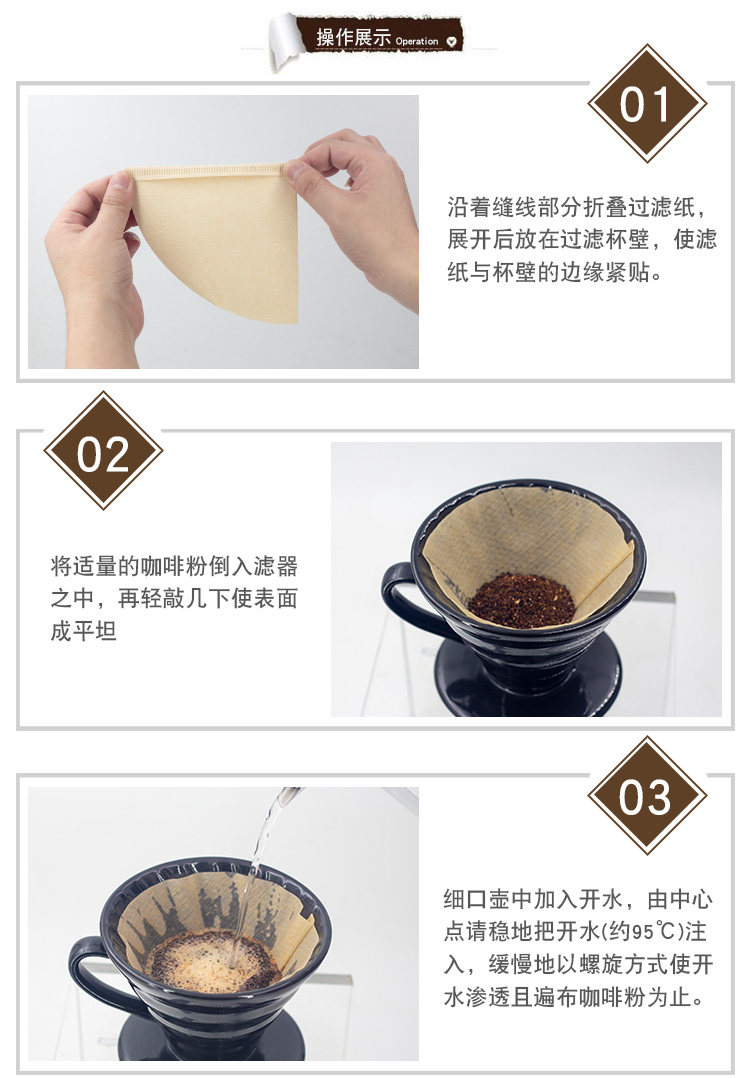 操作展示 Operation

01

沿着缝线部分折叠过滤纸，展开后放在过滤杯壁，使滤纸与杯壁的边缘紧贴。

02

将适量的咖啡粉倒入滤器之中，再轻敲几下使表面成平坦

03

细口壶中加入开水，由中心点请稳地把开水(约95℃)注入，缓慢地以螺旋方式使开水渗透且遍布咖啡粉为止。