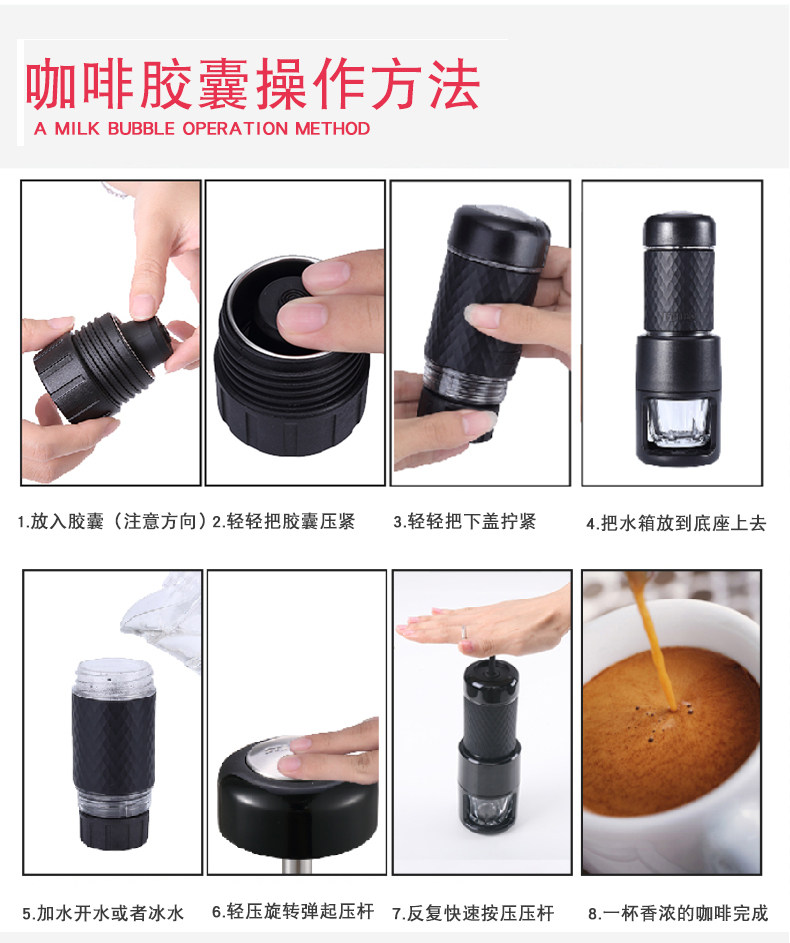 咖啡胶囊操作方法
A MILK BUBBLE OPERATION METHOD

1.放入胶囊（注意方向）

2.轻轻把胶囊压紧

3.轻轻把下盖拧紧

4.把水箱放到底座上去

5.加水开水或者冰水

6.轻压旋转弹起压杆

7.反复快速按压压杆

8.一杯香浓的咖啡完成