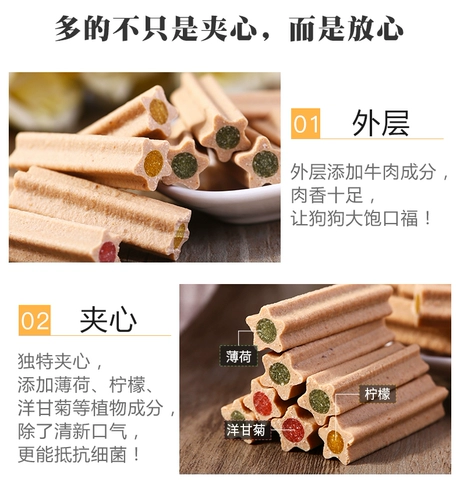 多的不只是夹心，而是放心

01 外层

外层添加牛肉成分，
肉香十足，
让狗狗大饱口福！

02 夹心

独特夹心，
添加薄荷、柠檬、
洋甘菊等植物成分，
除了清新口气，
更能抵抗细菌！

薄荷
柠檬
洋甘菊