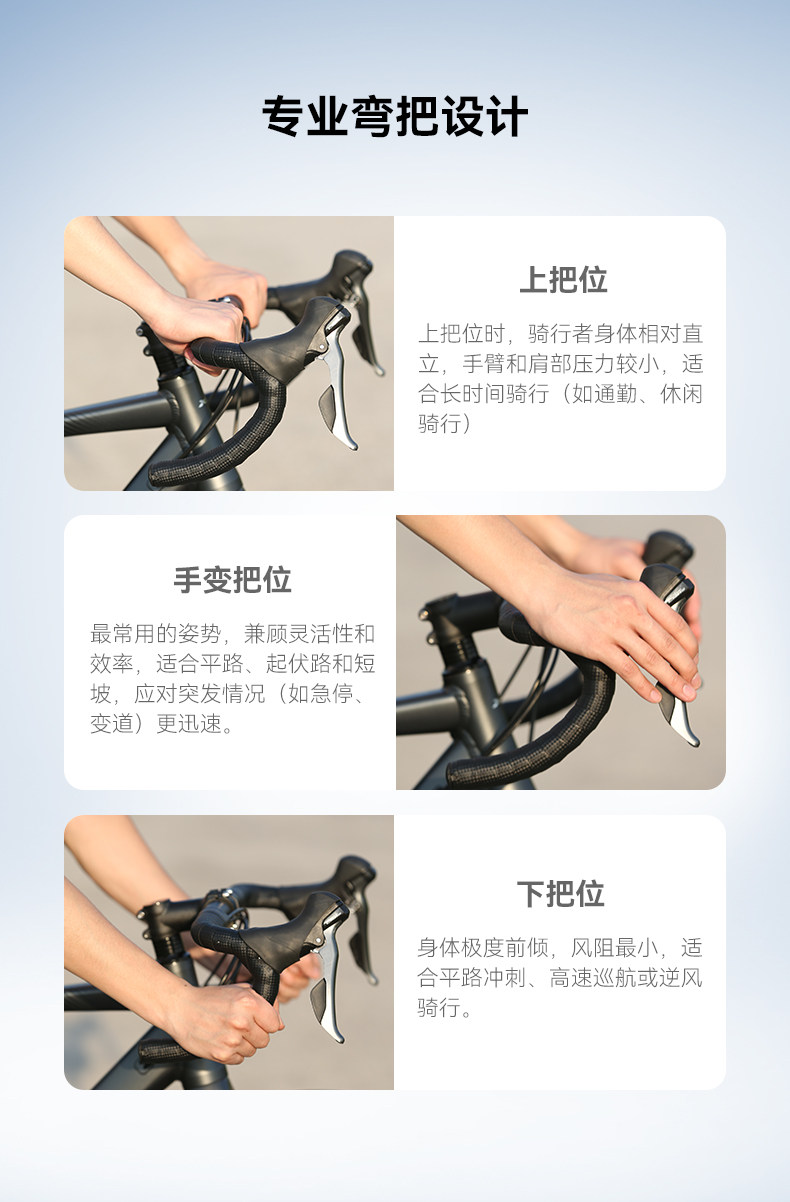 专业弯把设计

上把位

上把位时，骑行者身体相对直立，手臂和肩部压力较小，适合长时间骑行（如通勤、休闲骑行）

手变把位

最常用的姿势，兼顾灵活性和效率，适合平路、起伏路和短坡，应对突发情况（如急停、变道）更迅速。

下把位

身体极度前倾，风阻最小，适合平路冲刺、高速巡航或逆风骑行。