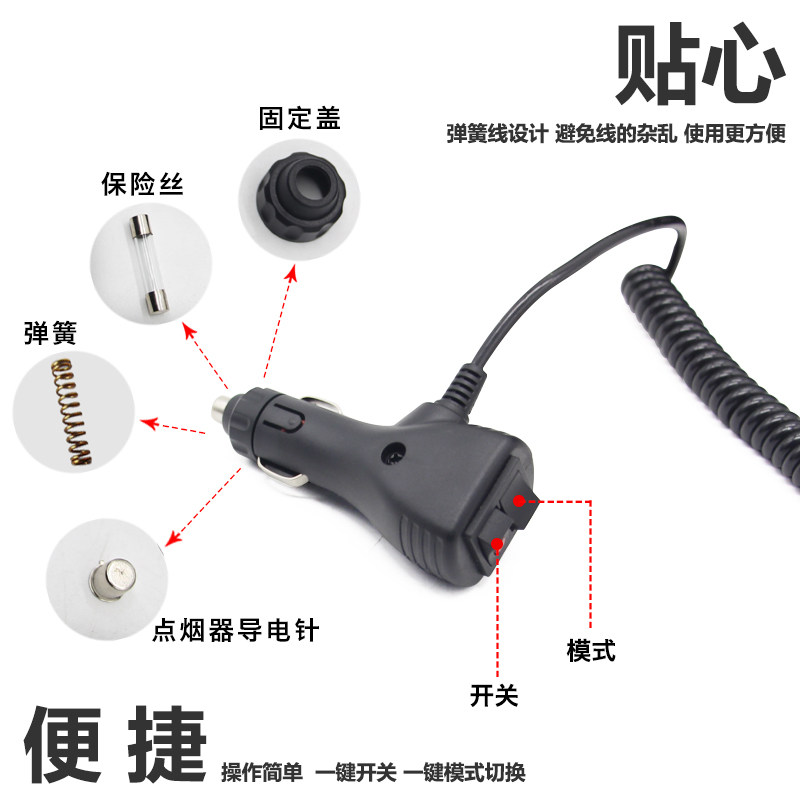 贴心
弹簧线设计 避免线的杂乱 使用更方便

固定盖

保险丝

弹簧

点烟器导电针

模式

开关

便捷
操作简单 一键开关 一键模式切换