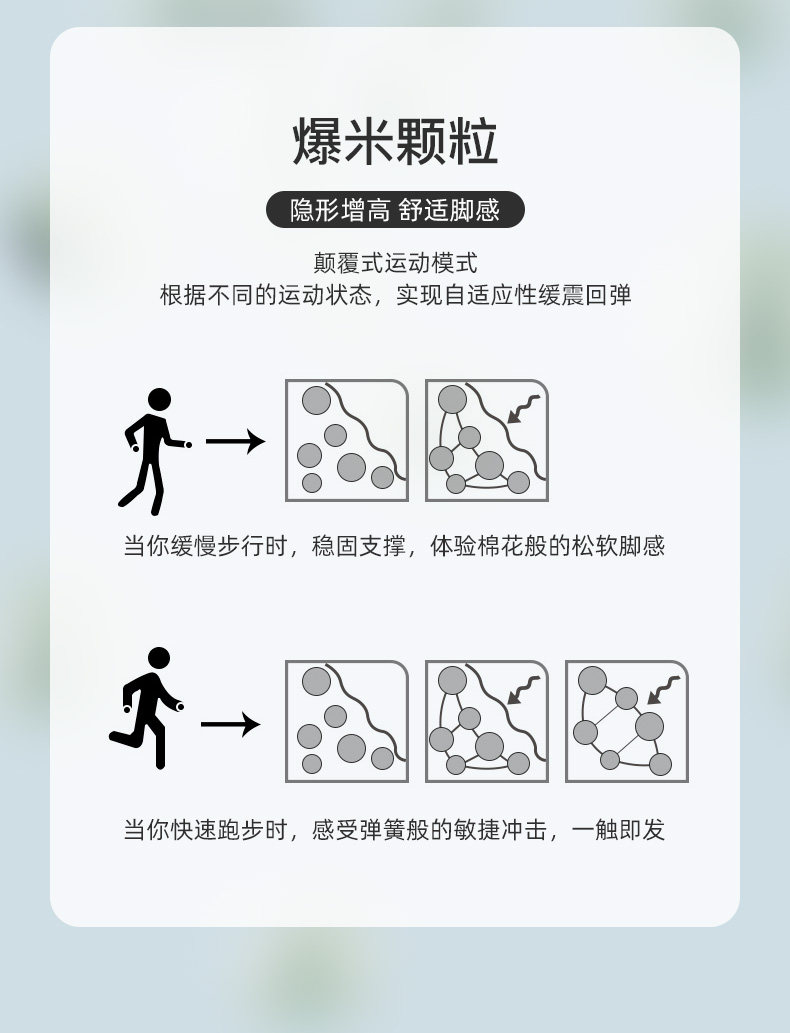 爆米颗粒

隐形增高 舒适脚感

颠覆式运动模式
根据不同的运动状态，实现自适应性缓震回弹

当你缓慢步行时，稳固支撑，体验棉花般的松软脚感

当你快速跑步时，感受弹簧般的敏捷冲击，一触即发