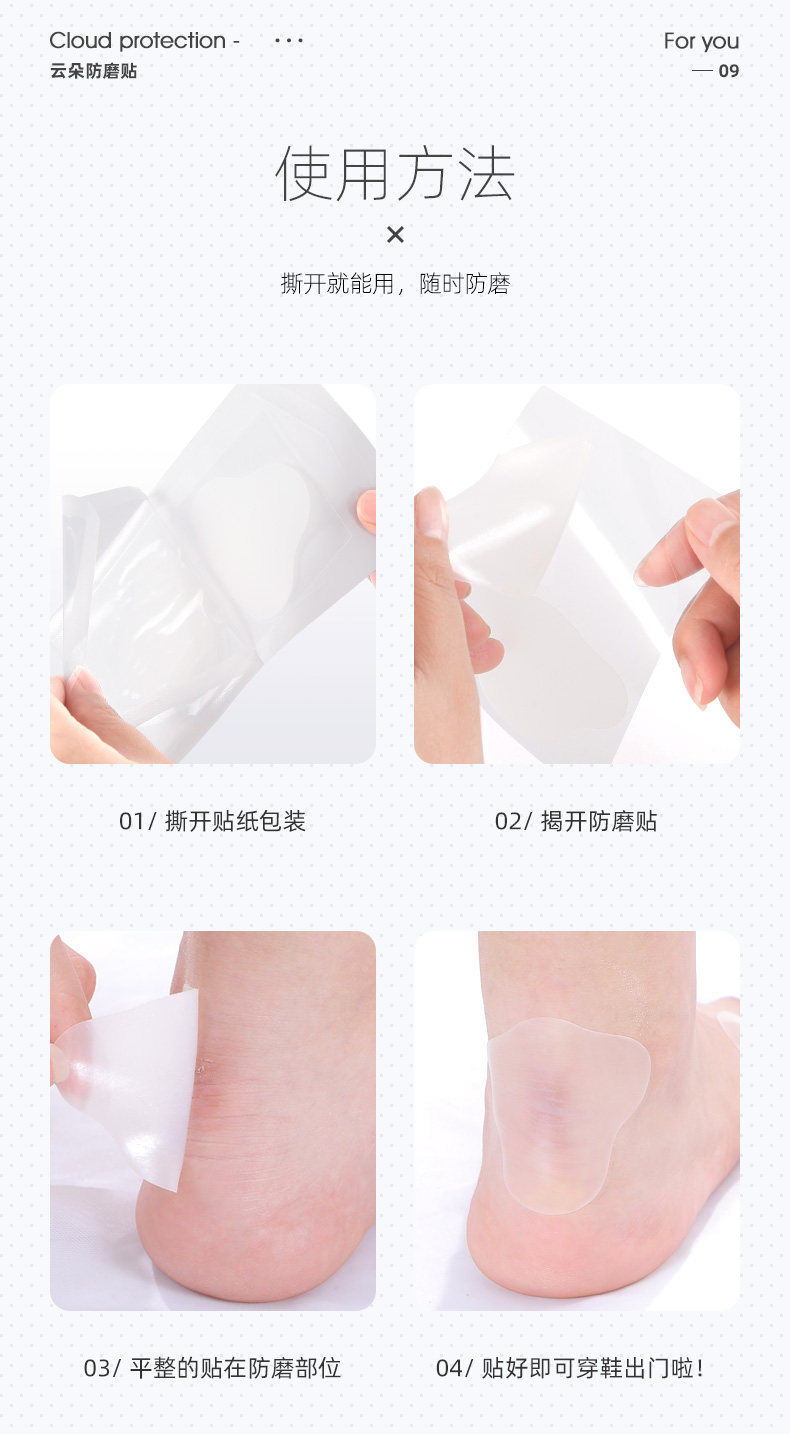 Cloud protection - ···
云朵防磨贴

For you
— 09

使用方法
×
撕开就能用，随时防磨

01/ 撕开贴纸包装

02/ 揭开防磨贴

03/ 平整的贴在防磨部位

04/ 贴好即可穿鞋出门啦！