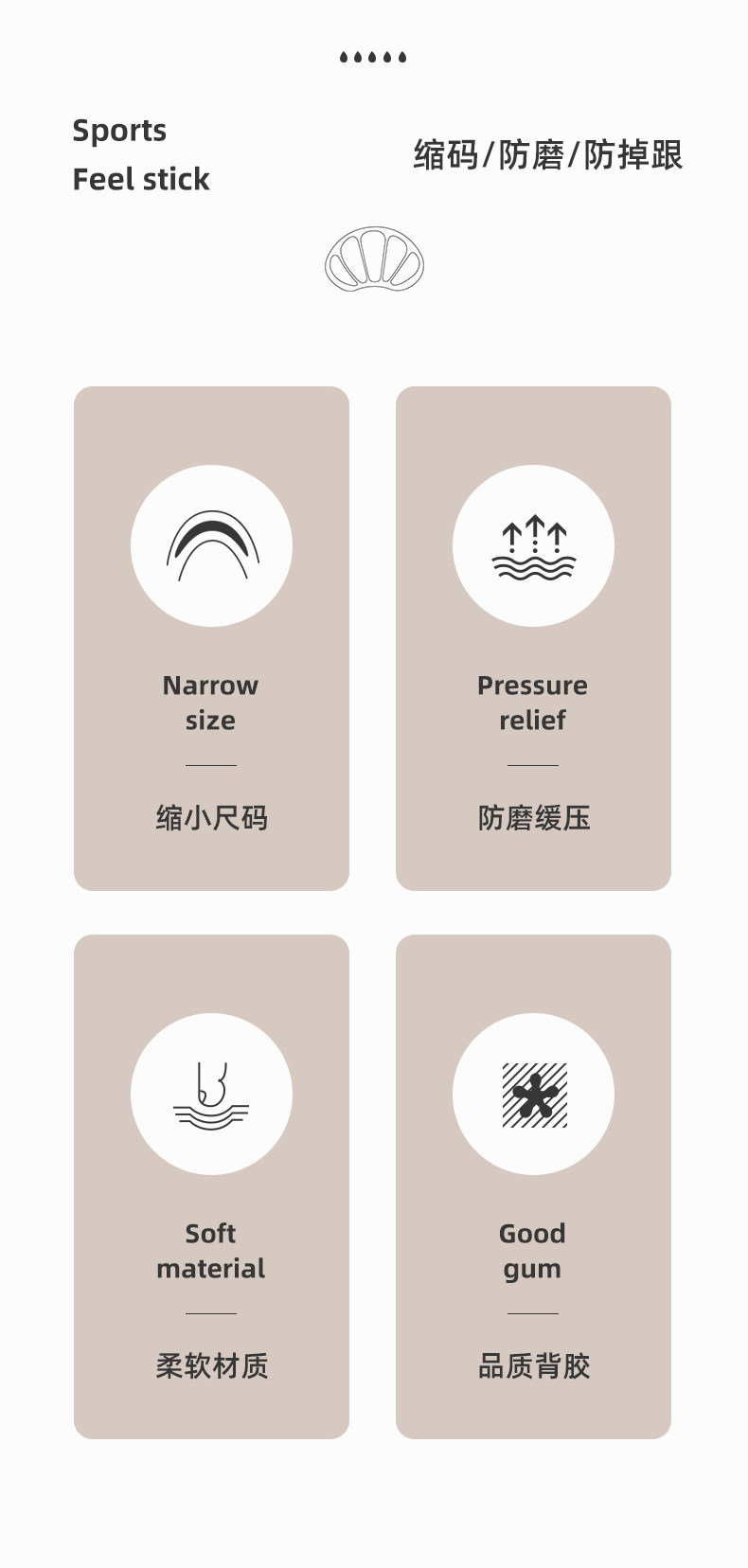 Sports
Feel stick

缩码/防磨/防掉跟

Narrow
size

缩小尺码

Pressure
relief

防磨缓压

Soft
material

柔软材质

Good
gum

品质背胶