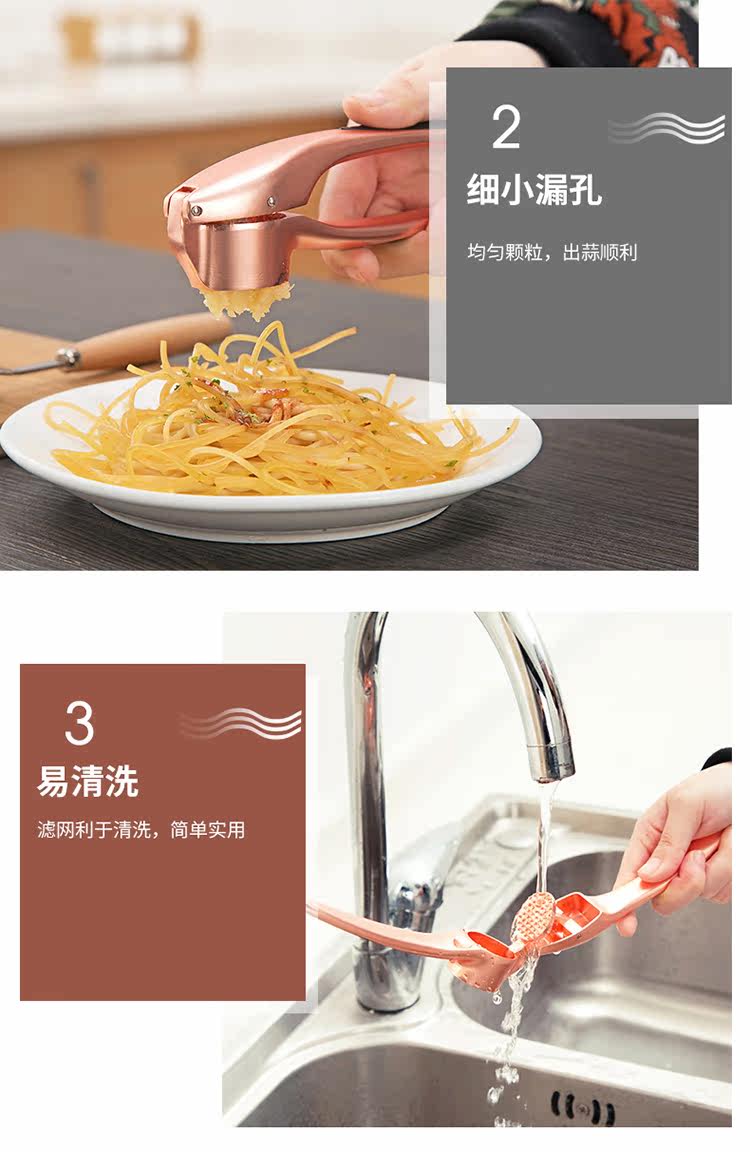 2
细小漏孔
均匀颗粒，出蒜顺利

3
易清洗
滤网利于清洗，简单实用