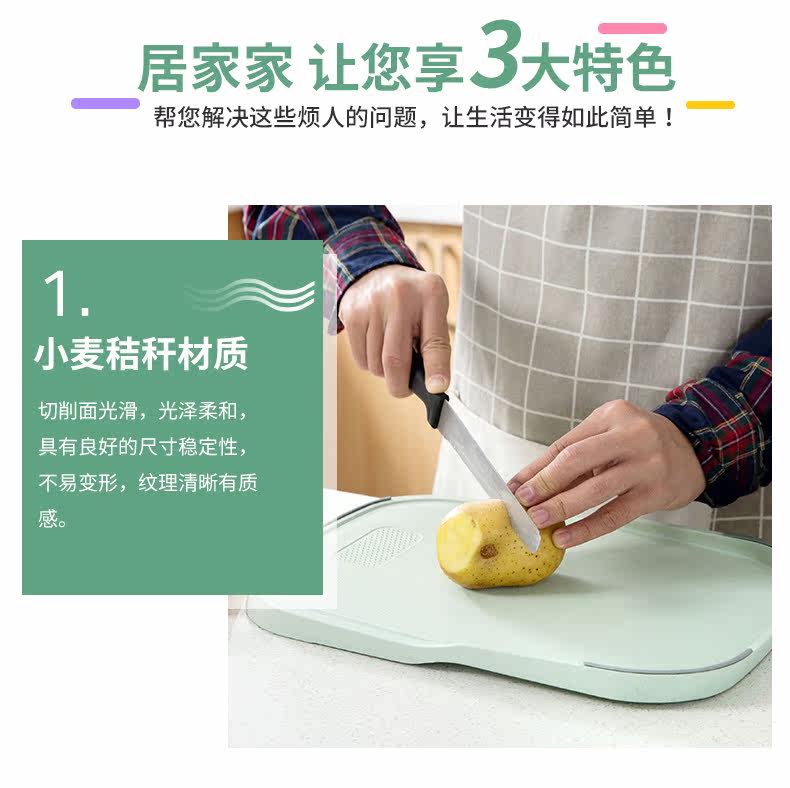 居家家 让您享3大特色
帮您解决这些烦人的问题，让生活变得如此简单！

1.
小麦秸秆材质

切削面光滑，光泽柔和，具有良好的尺寸稳定性，不易变形，纹理清晰有质感。