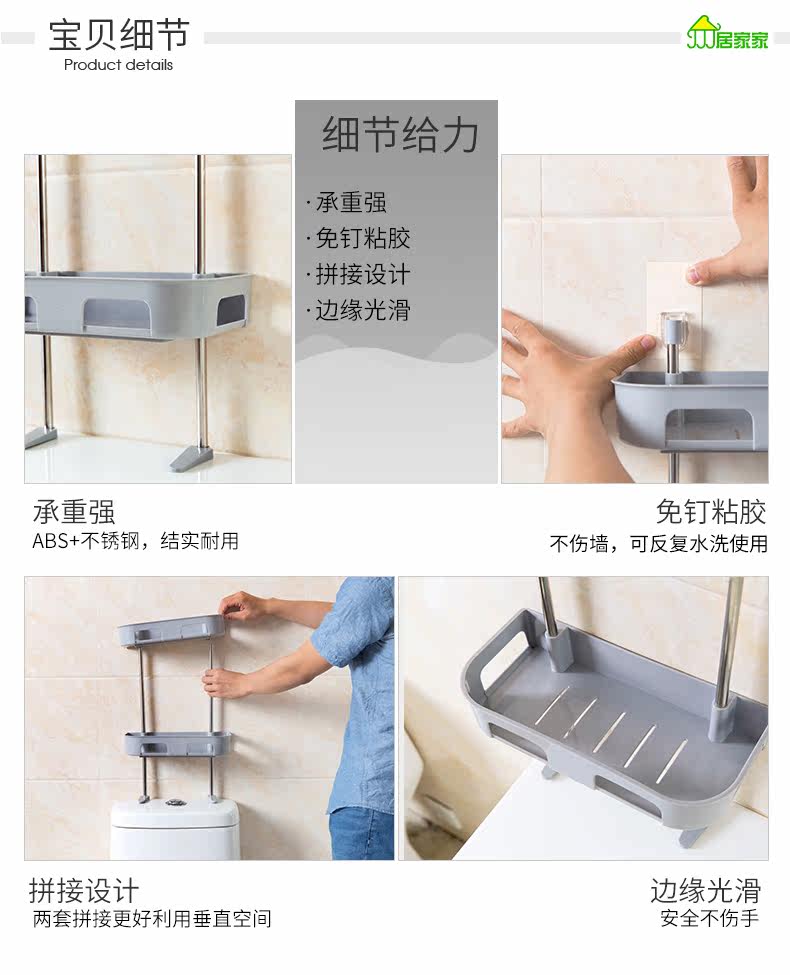 宝贝细节
Product details

居家家

细节给力

· 承重强
· 免钉粘胶
· 拼接设计
· 边缘光滑

承重强
ABS+不锈钢，结实耐用

免钉粘胶
不伤墙，可反复水洗使用

拼接设计
两套拼接更好利用垂直空间

边缘光滑
安全不伤手