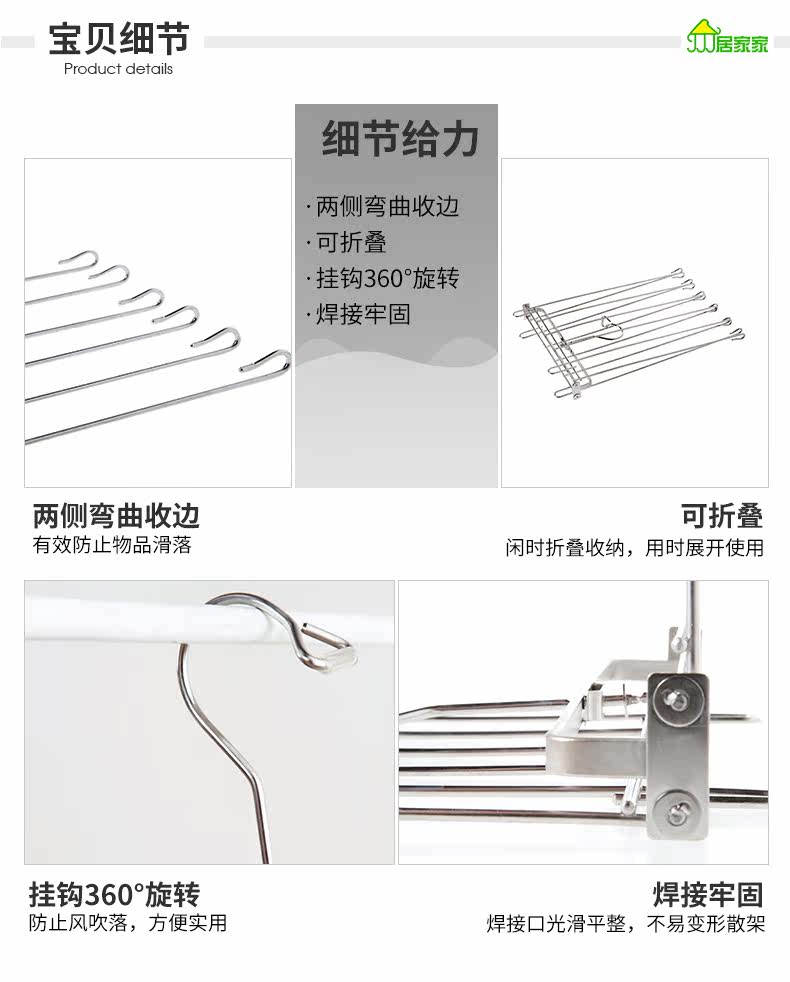 宝贝细节
Product details

居家家

细节给力
· 两侧弯曲收边
· 可折叠
· 挂钩360°旋转
· 焊接牢固

两侧弯曲收边
有效防止物品滑落

可折叠
闲时折叠收纳，用时展开使用

挂钩360°旋转
防止风吹落，方便实用

焊接牢固
焊接口光滑平整，不易变形散架