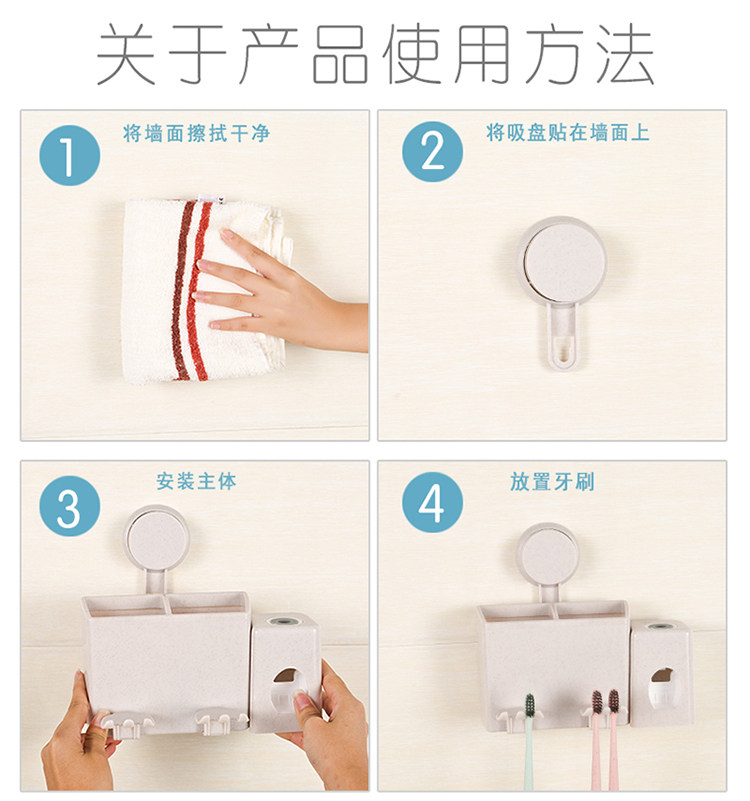 关于产品使用方法

1
将墙面擦拭干净

2
将吸盘贴在墙面上

3
安装主体

4
放置牙刷