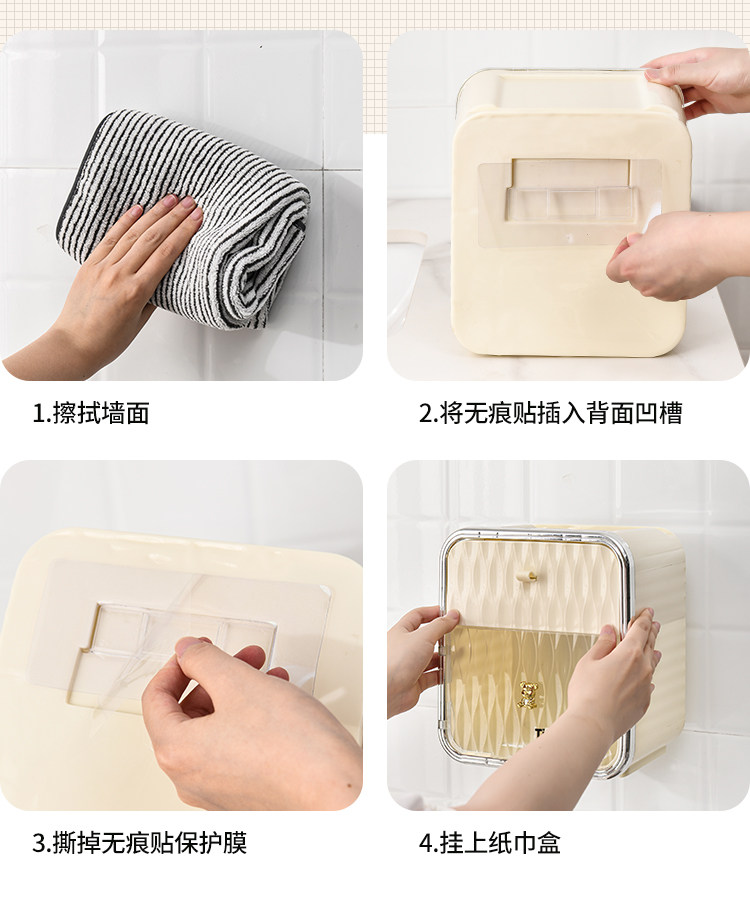 1.擦拭墙面

2.将无痕贴插入背面凹槽

3.撕掉无痕贴保护膜

4.挂上纸巾盒