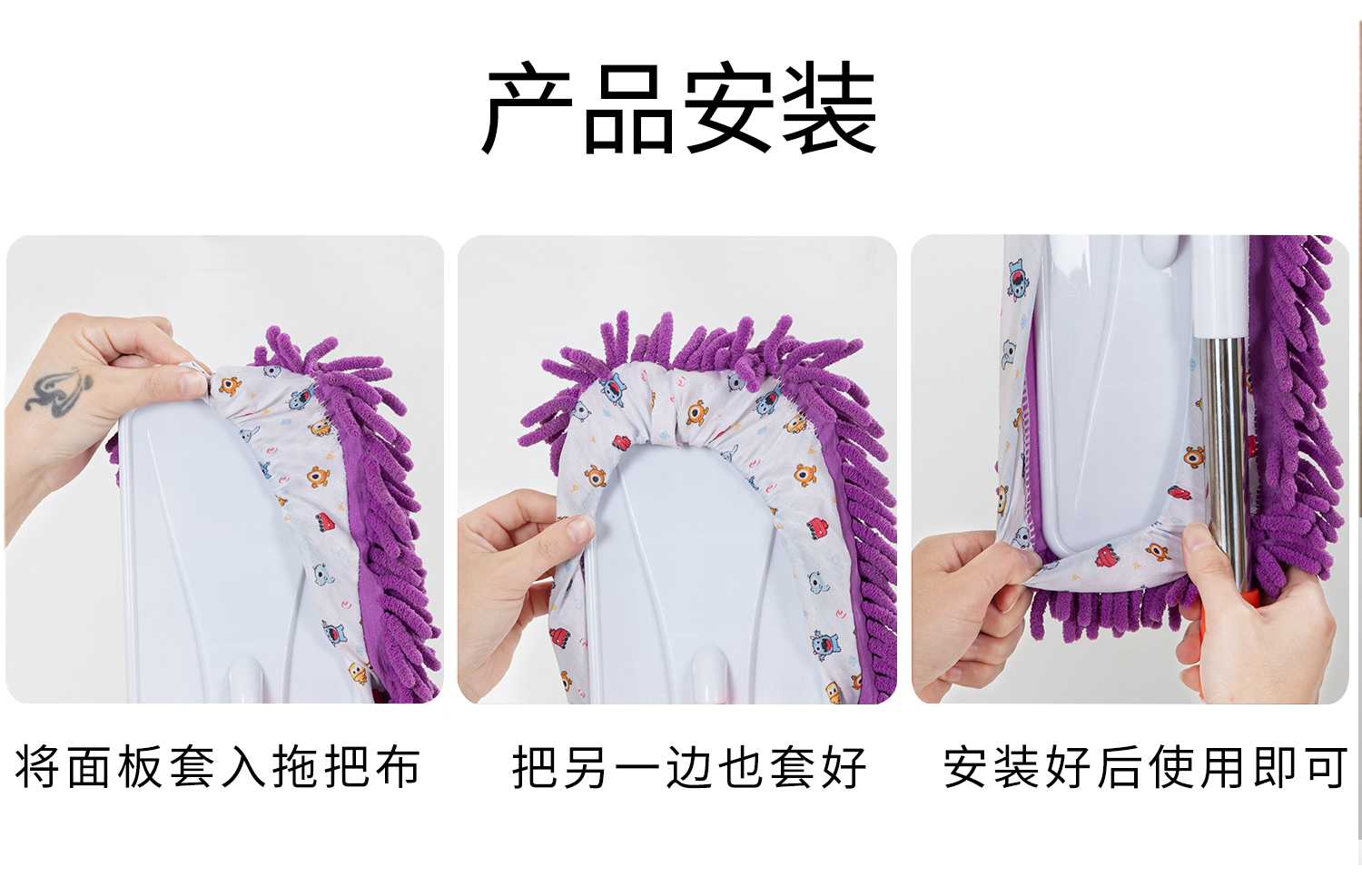 产品安装

将面板套入拖把布

把另一边也套好

安装好后使用即可