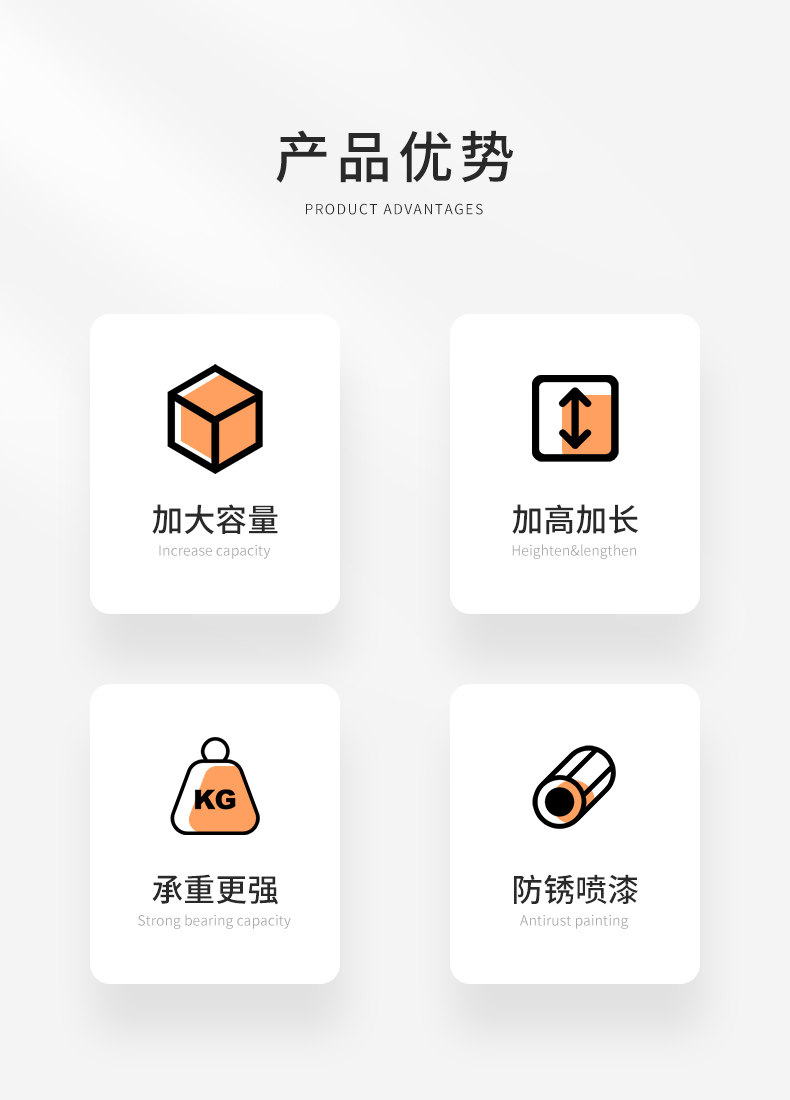 产品优势
PRODUCT ADVANTAGES

加大容量
Increase capacity

加高加长
Heighten&lengthen

KG

承重更强
Strong bearing capacity

防锈喷漆
Antirust painting