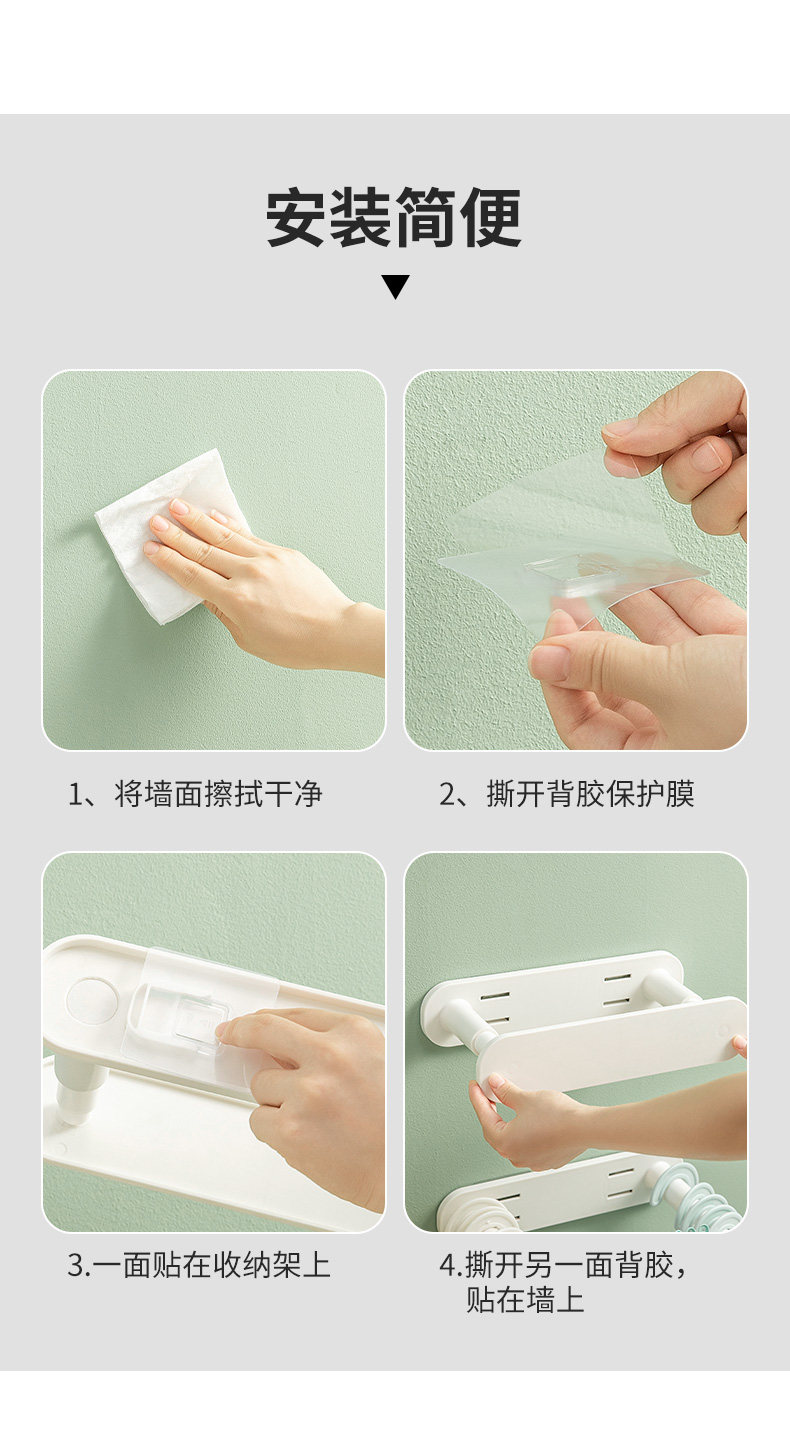 安装简便

1、将墙面擦拭干净

2、撕开背胶保护膜

3.一面贴在收纳架上

4.撕开另一面背胶，贴在墙上