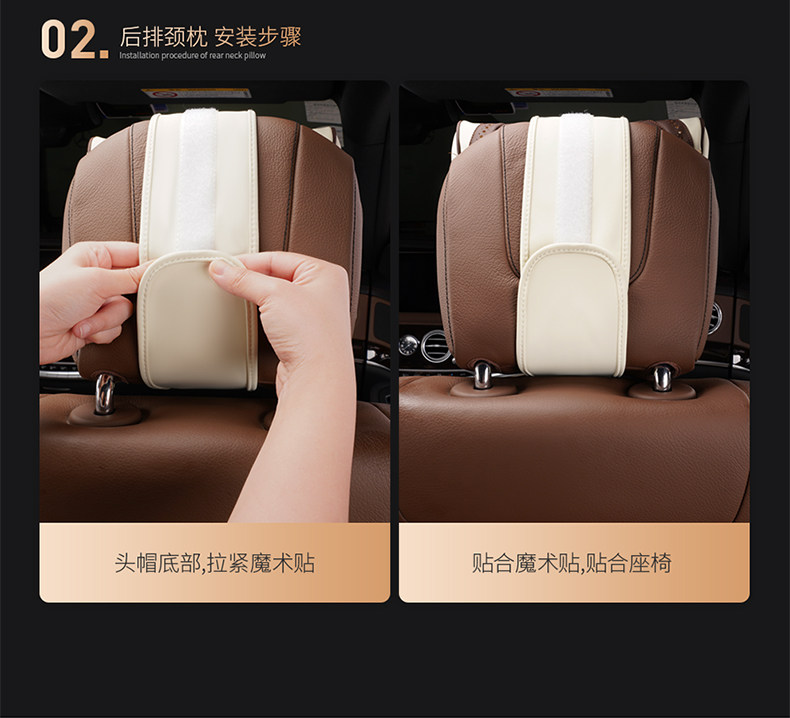 02. 后排颈枕 安装步骤
Installation procedure of rear neck pillow

头帽底部,拉紧魔术贴

贴合魔术贴,贴合座椅