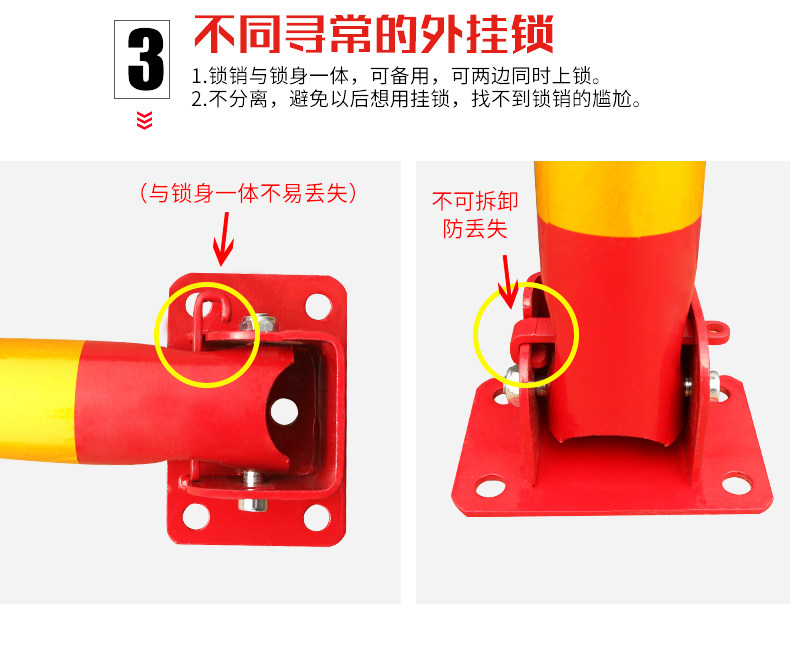 3

不同寻常的外挂锁

1.锁销与锁身一体，可备用，可两边同时上锁。
2.不分离，避免以后想用挂锁，找不到锁销的尴尬。

（与锁身一体不易丢失）

不可拆卸
防丢失