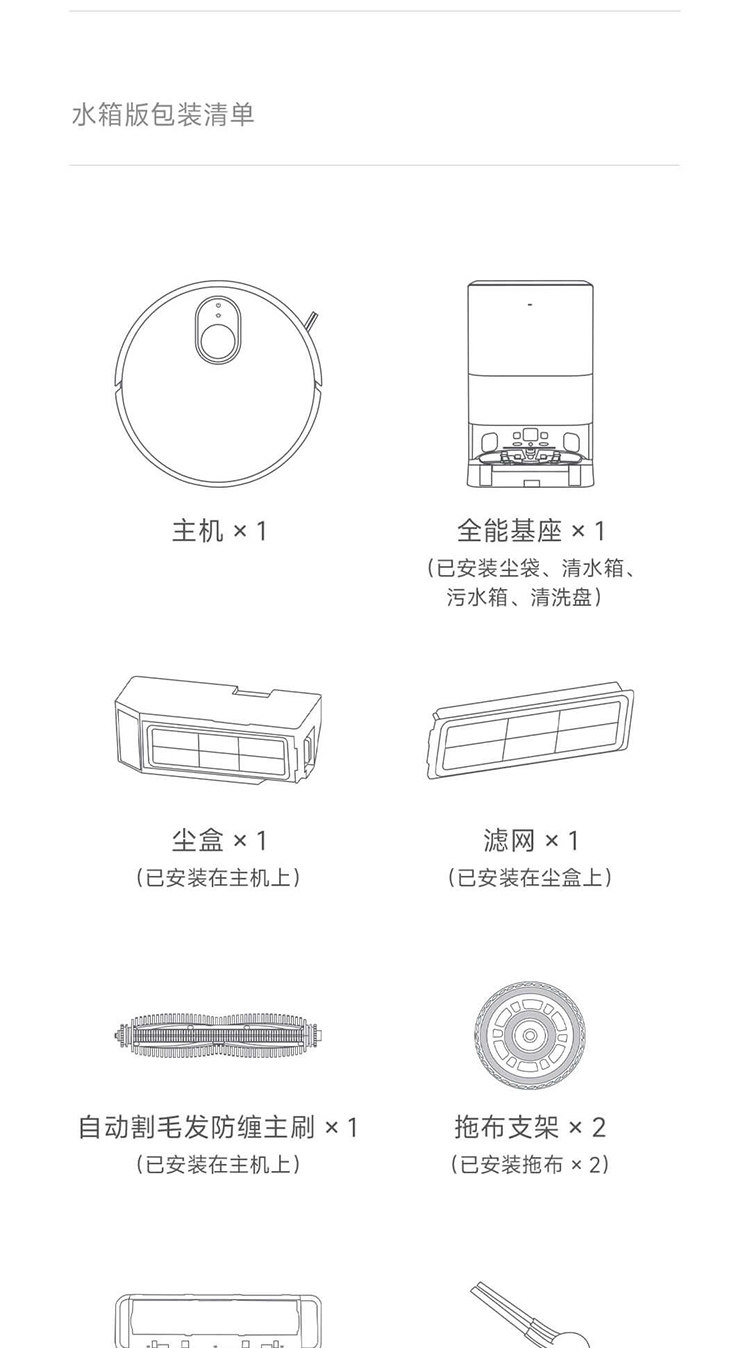 水箱版包装清单

主机 × 1

全能基座 × 1
（已安装尘袋、清水箱、污水箱、清洗盘）

尘盒 × 1
（已安装在主机上）

滤网 × 1
（已安装在尘盒上）

自动割毛发防缠主刷 × 1
（已安装在主机上）

拖布支架 × 2
（已安装拖布 × 2）